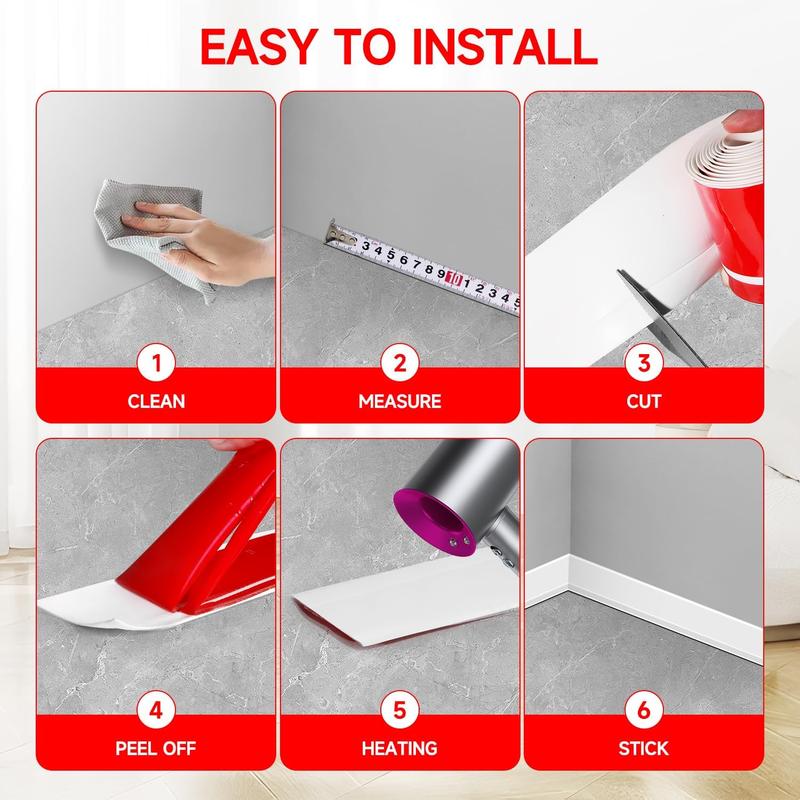 EASY TO INSTALL

3 4 5 6 7 8 9 10 1 2 3 4 5

1
CLEAN

2
MEASURE

3
CUT

4
PEEL OFF

5
HEATING

6
STICK