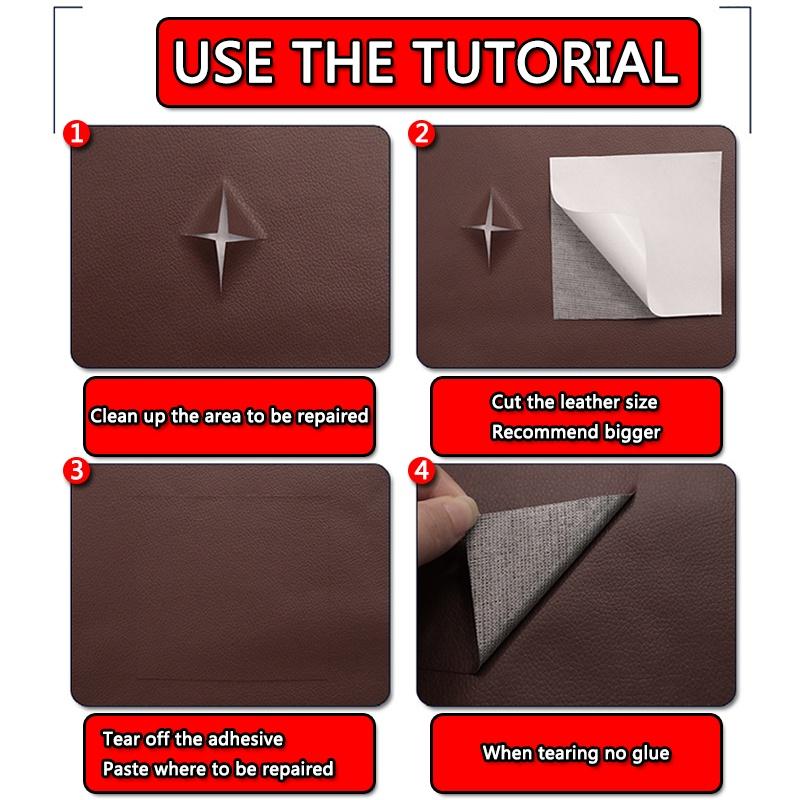 USE THE TUTORIAL

1

Clean up the area to be repaired

2

Cut the leather size
Recommend bigger

3

Tear off the adhesive
Paste where to be repaired

4

When tearing no glue