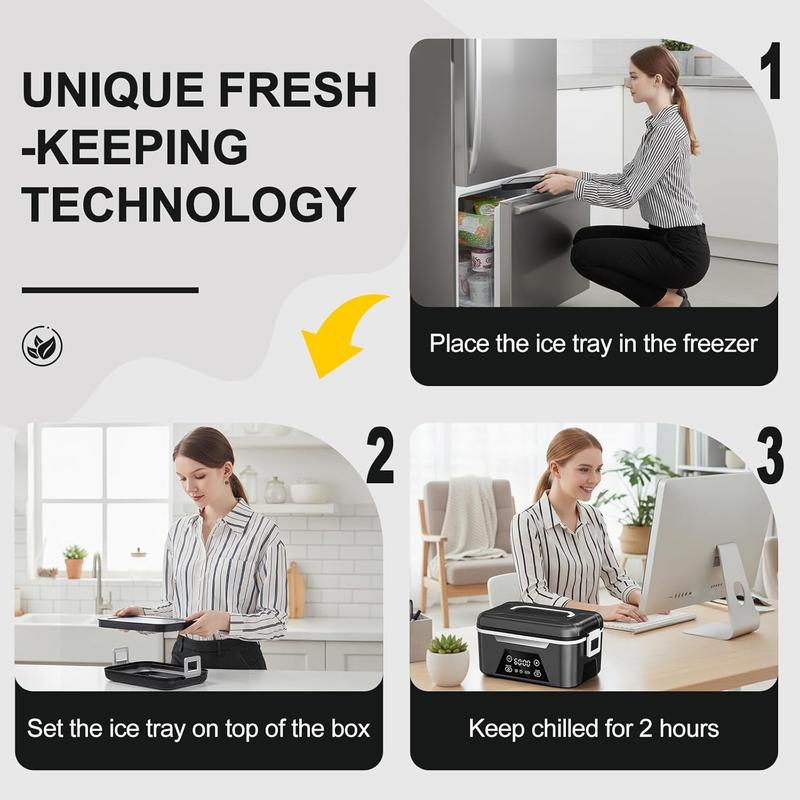 UNIQUE FRESH
-KEEPING
TECHNOLOGY

1
Place the ice tray in the freezer

2
Set the ice tray on top of the box

3
Keep chilled for 2 hours