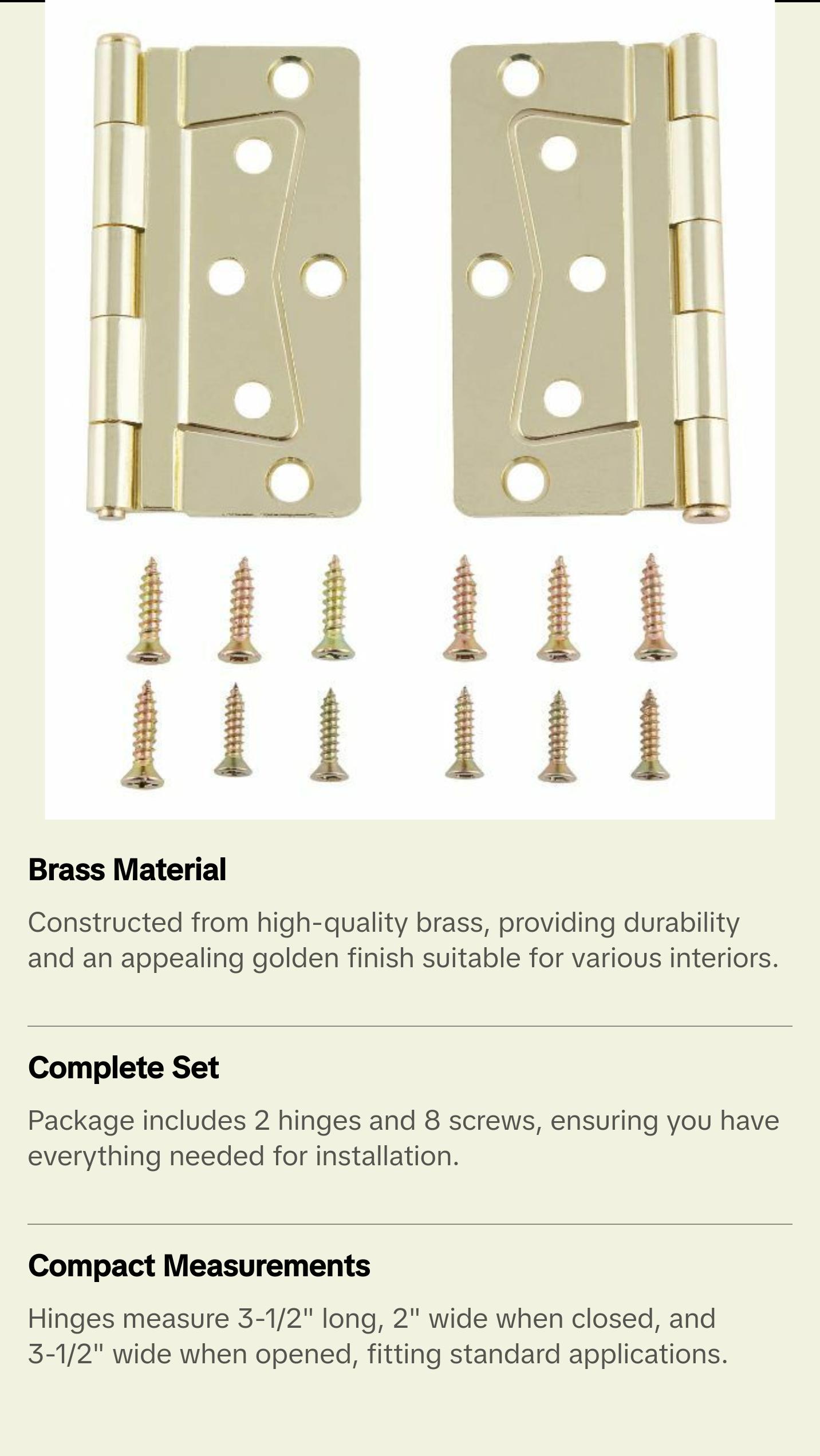 Brass Material

Constructed from high-quality brass, providing durability and an appealing golden finish suitable for various interiors.

Complete Set

Package includes 2 hinges and 8 screws, ensuring you have everything needed for installation.

Compact Measurements

Hinges measure 3-1/2" long, 2" wide when closed, and 3-1/2" wide when opened, fitting standard applications.