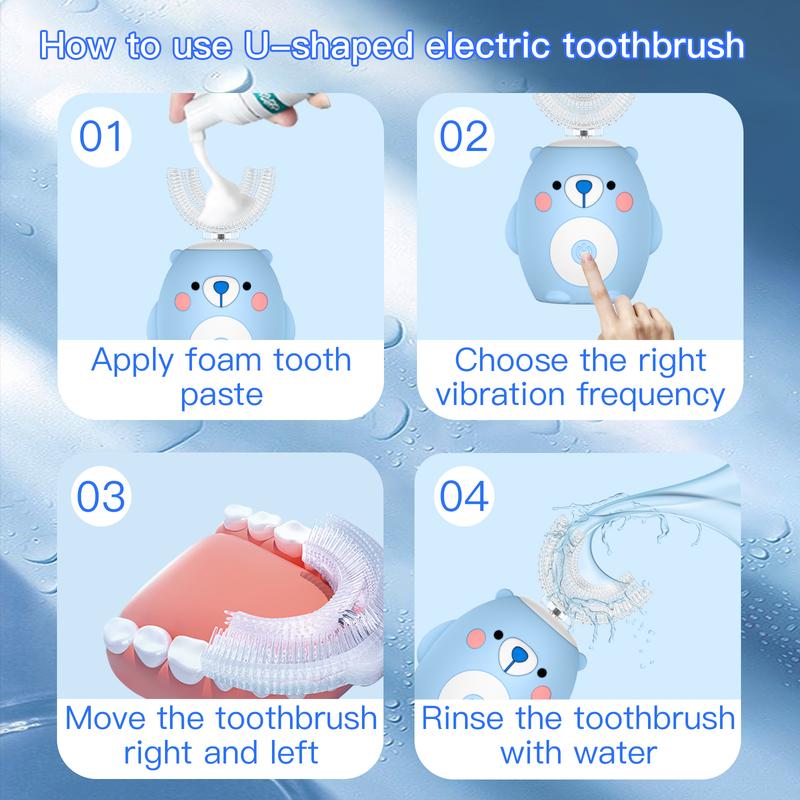 How to use U-shaped electric toothbrush

01

Apply foam tooth paste

02

Choose the right vibration frequency

03

Move the toothbrush right and left

04

Rinse the toothbrush with water