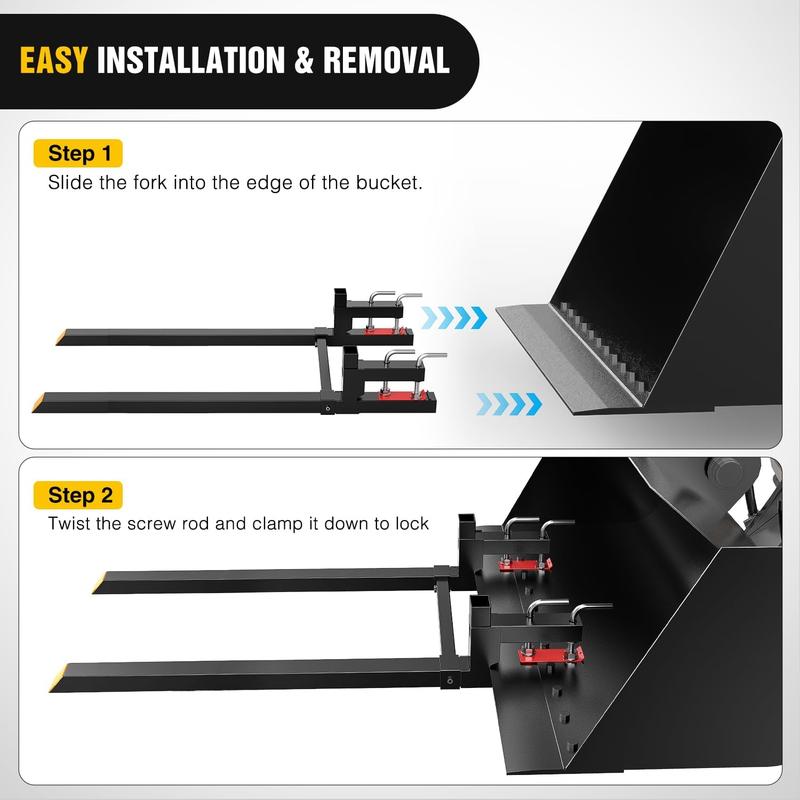 EASY INSTALLATION & REMOVAL

Step 1
Slide the fork into the edge of the bucket.

Step 2
Twist the screw rod and clamp it down to lock