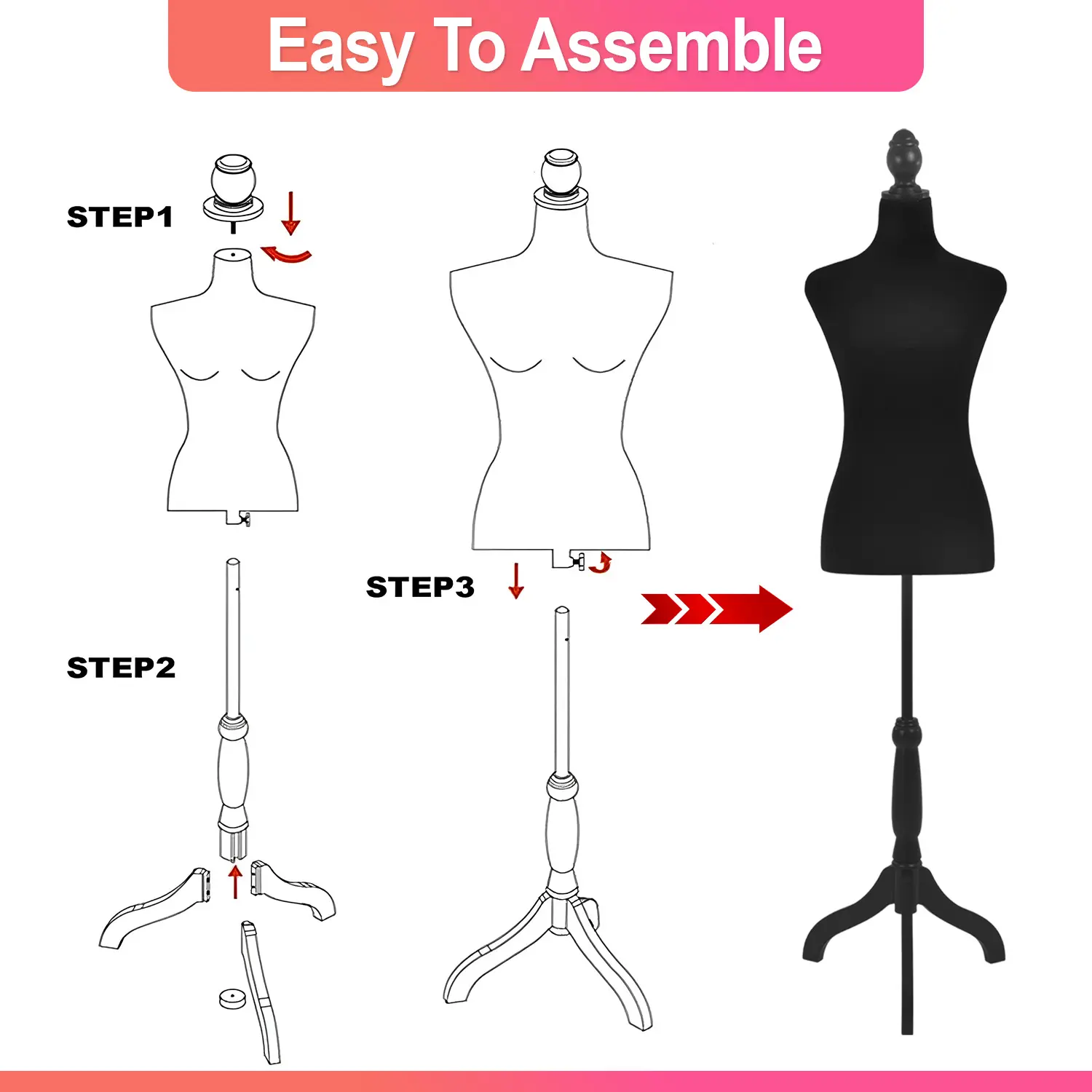 Easy To Assemble

STEP1

STEP2

STEP3