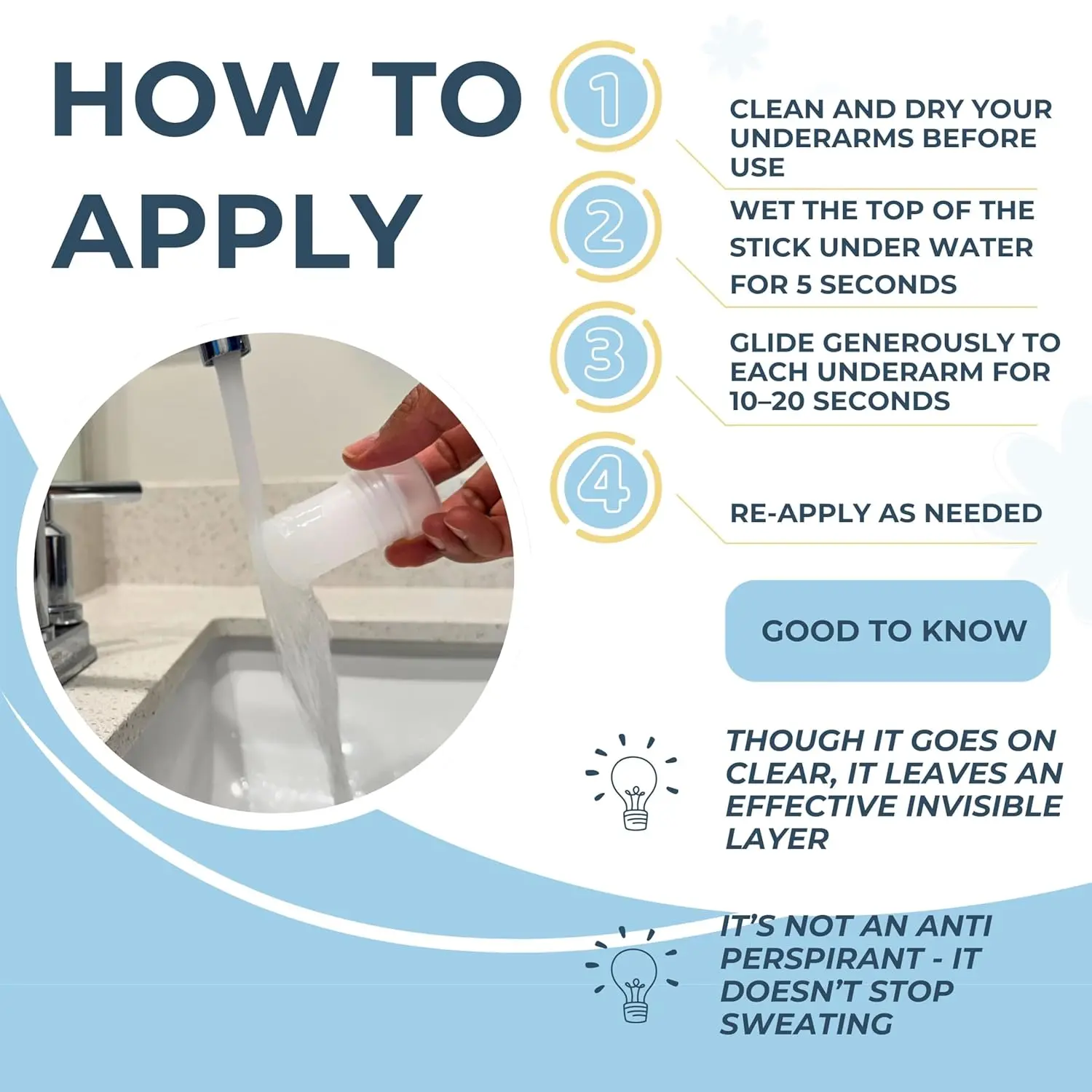 HOW TO APPLY

1

CLEAN AND DRY YOUR UNDERARMS BEFORE USE

2

WET THE TOP OF THE STICK UNDER WATER FOR 5 SECONDS

3

GLIDE GENEROUSLY TO EACH UNDERARM FOR 10–20 SECONDS

4

RE-APPLY AS NEEDED

GOOD TO KNOW

THOUGH IT GOES ON CLEAR, IT LEAVES AN EFFECTIVE INVISIBLE LAYER

IT'S NOT AN ANTI PERSPIRANT - IT DOESN'T STOP SWEATING