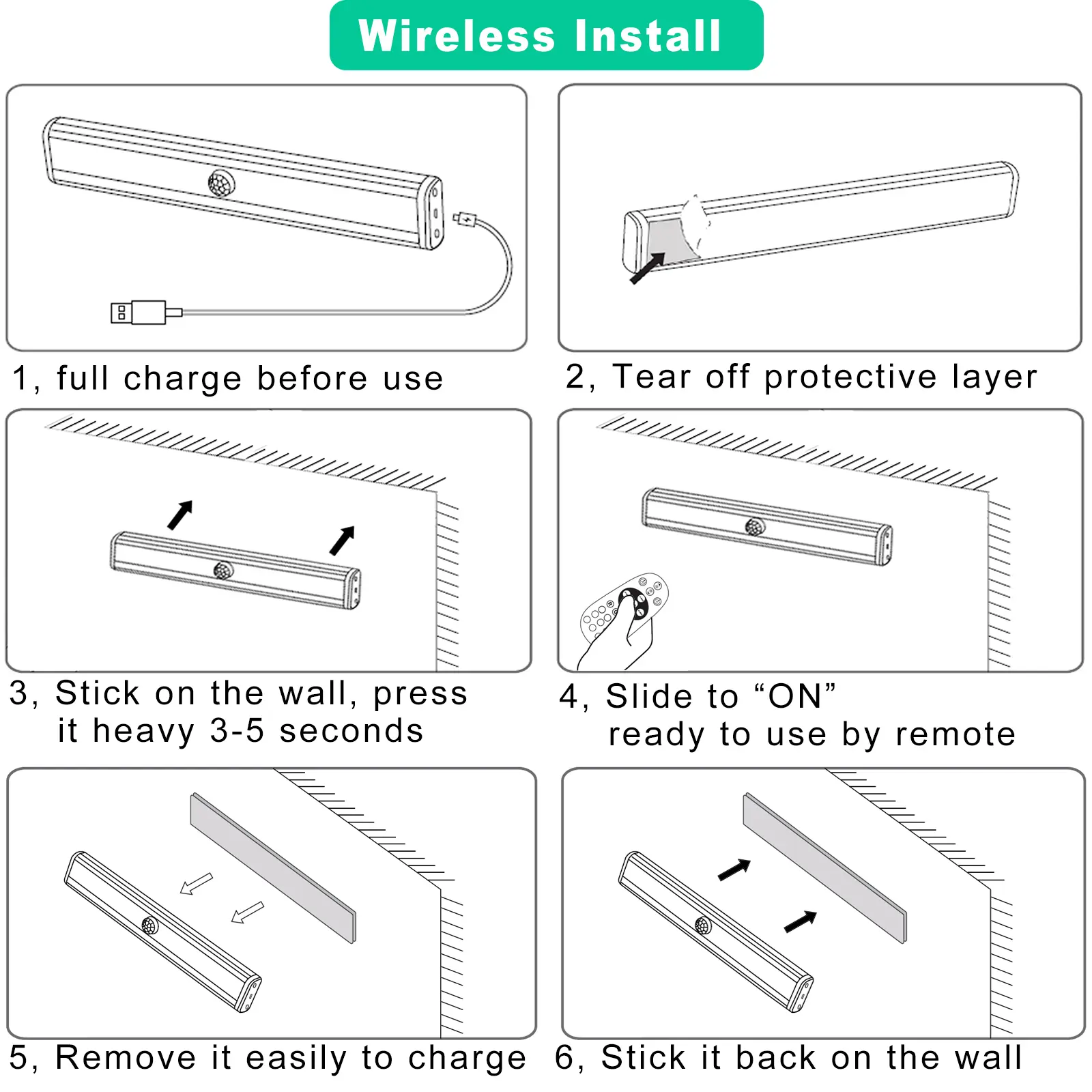 Wireless Install

1, full charge before use

2, Tear off protective layer

3, Stick on the wall, press it heavy 3-5 seconds

4, Slide to “ON” ready to use by remote

5, Remove it easily to charge

6, Stick it back on the wall