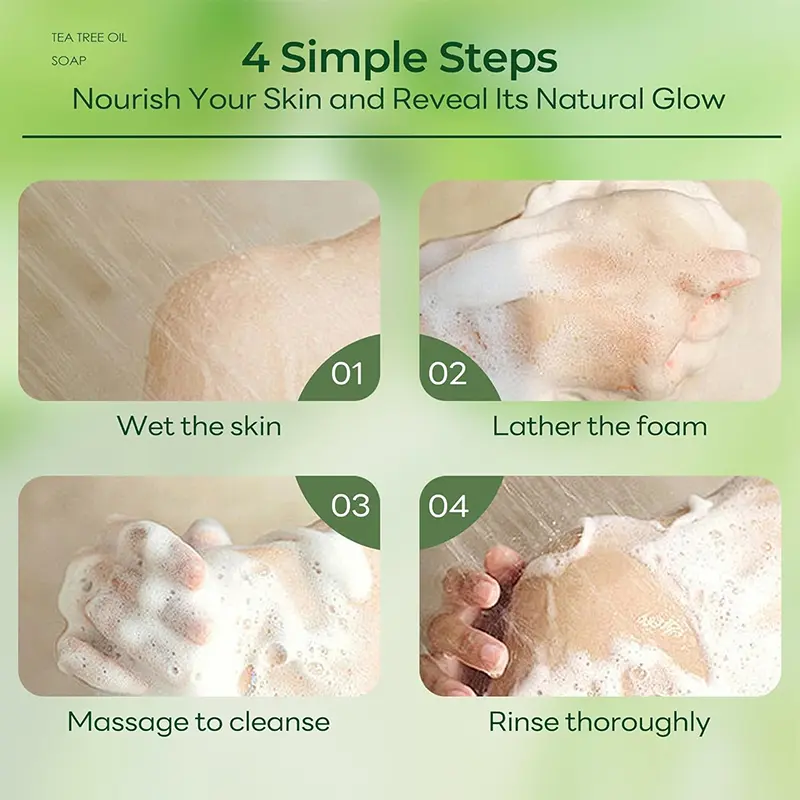 TEA TREE OIL
SOAP

4 Simple Steps
Nourish Your Skin and Reveal Its Natural Glow

01
Wet the skin

02
Lather the foam

03
Massage to cleanse

04
Rinse thoroughly