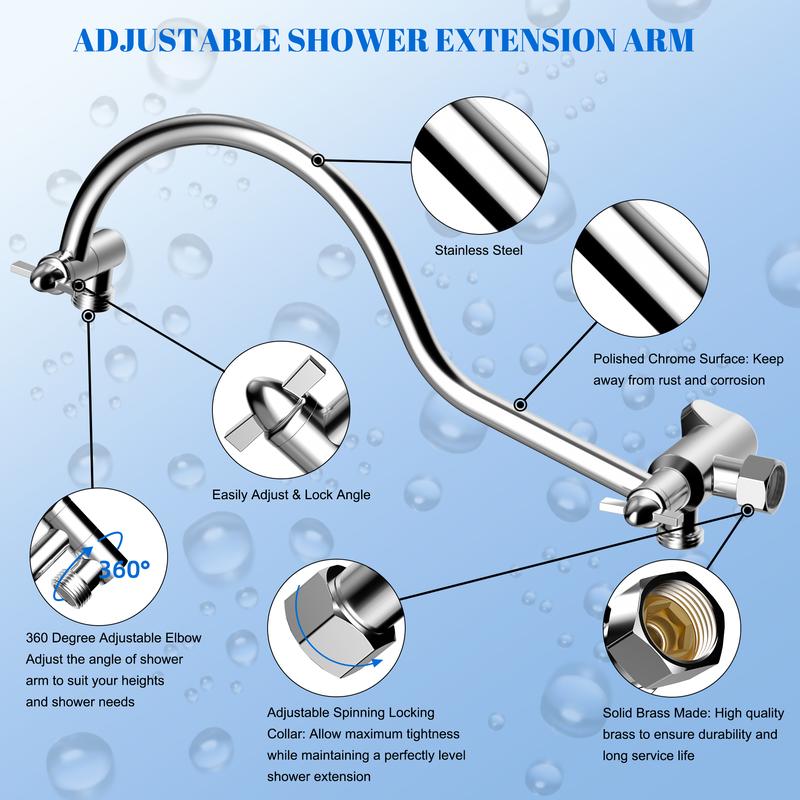 ADJUSTABLE SHOWER EXTENSION ARM

Stainless Steel

Polished Chrome Surface: Keep away from rust and corrosion

Easily Adjust & Lock Angle

360°

360 Degree Adjustable Elbow Adjust the angle of shower arm to suit your heights and shower needs

Adjustable Spinning Locking Collar: Allow maximum tightness while maintaining a perfectly level shower extension

Solid Brass Made: High quality brass to ensure durability and long service life