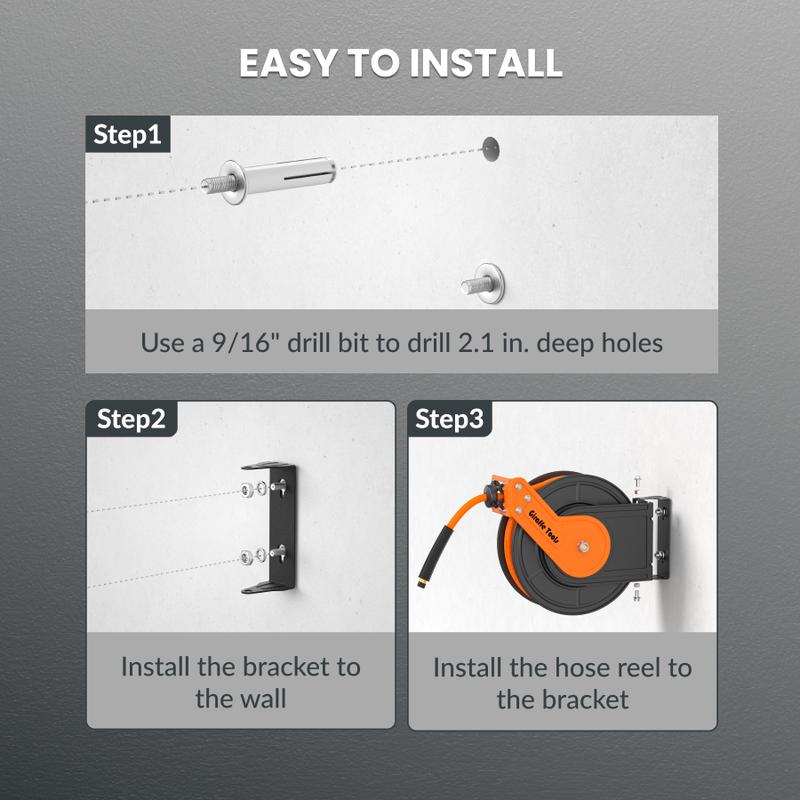 EASY TO INSTALL

Step1

Use a 9/16" drill bit to drill 2.1 in. deep holes

Step2

Install the bracket to the wall

Step3

Giraffe Tools

Install the hose reel to the bracket