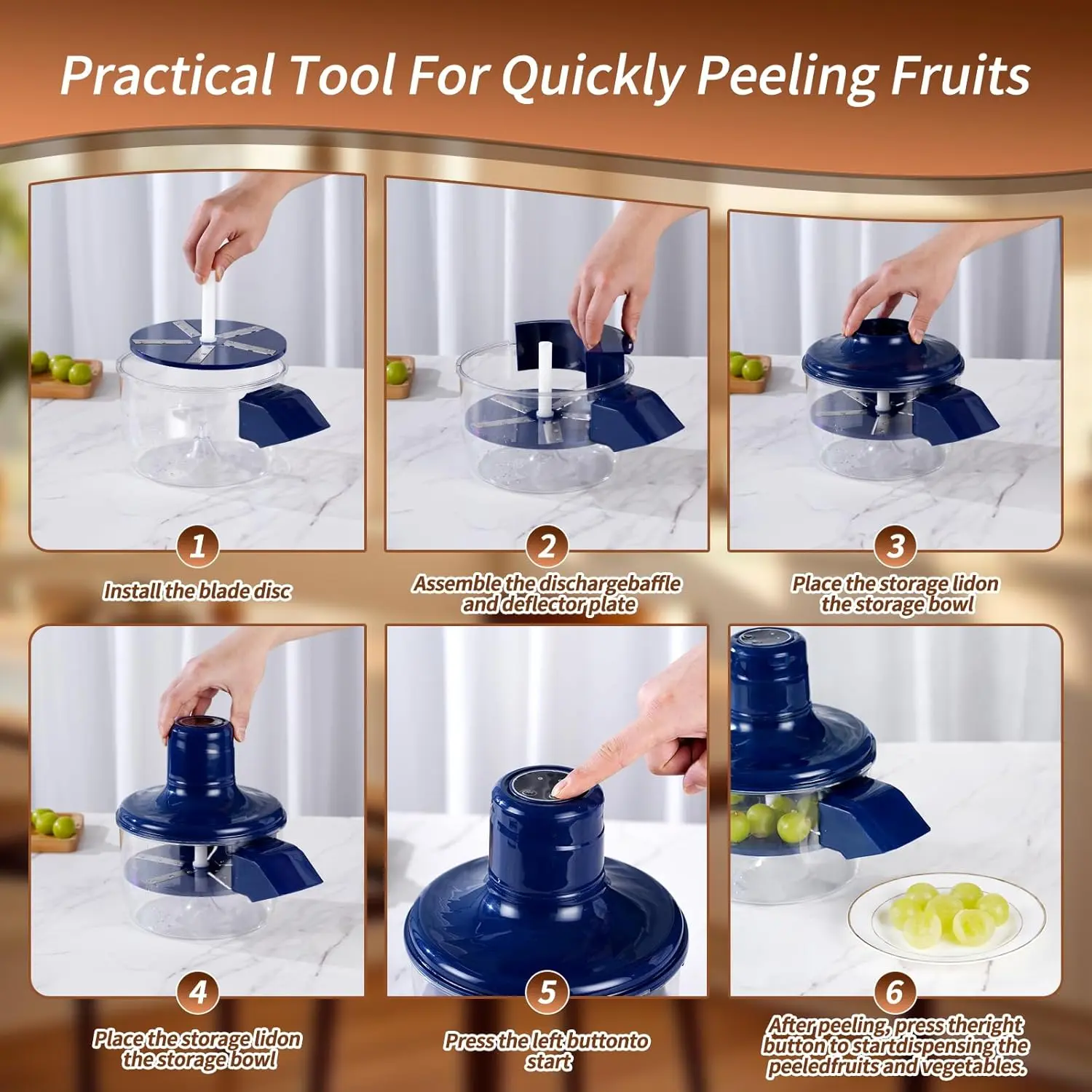 Practical Tool For Quickly Peeling Fruits

1
Install the blade disc

2
Assemble the dischargebaffle and deflector plate

3
Place the storage lidon the storage bowl

4
Place the storage lidon the storage bowl

5
Press the left buttonto start

6
After peeling, press theright button to startdispensing the peeledfruits and vegetables.