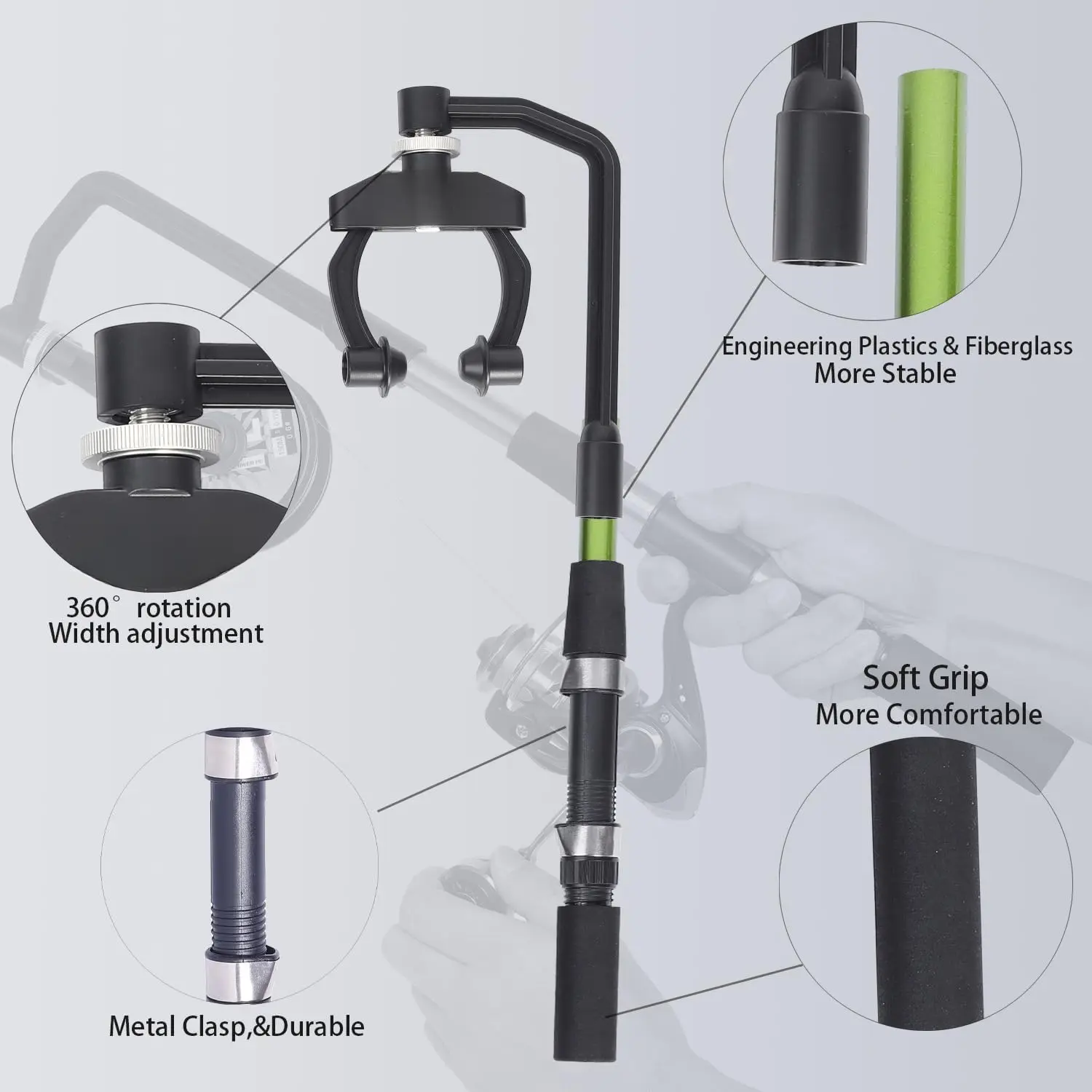 Engineering Plastics & Fiberglass
More Stable

360° rotation
Width adjustment

Soft Grip
More Comfortable

Metal Clasp,&Durable