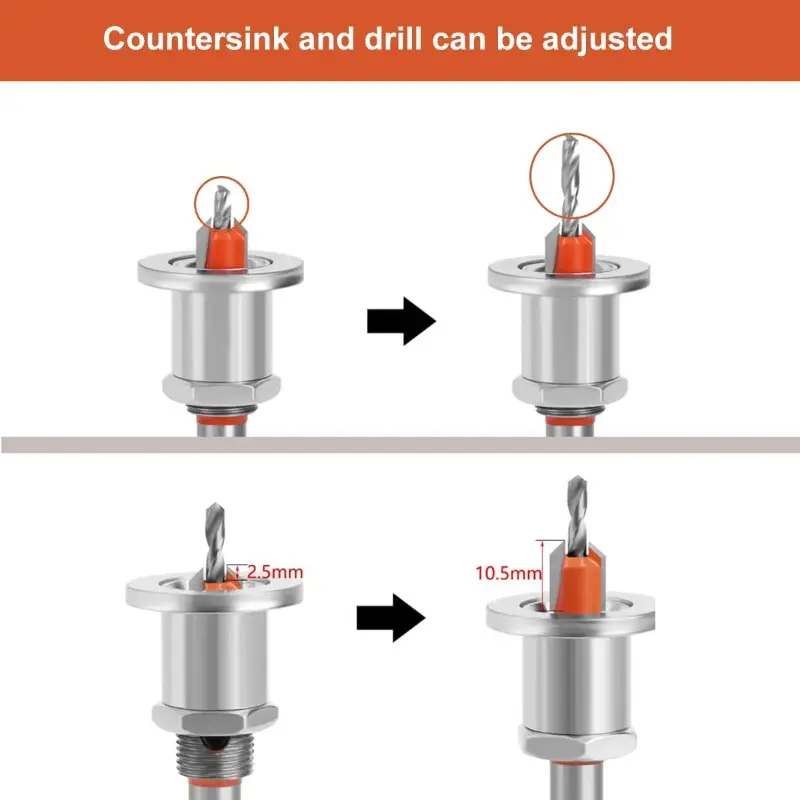 Countersink and drill can be adjusted

2.5mm

10.5mm