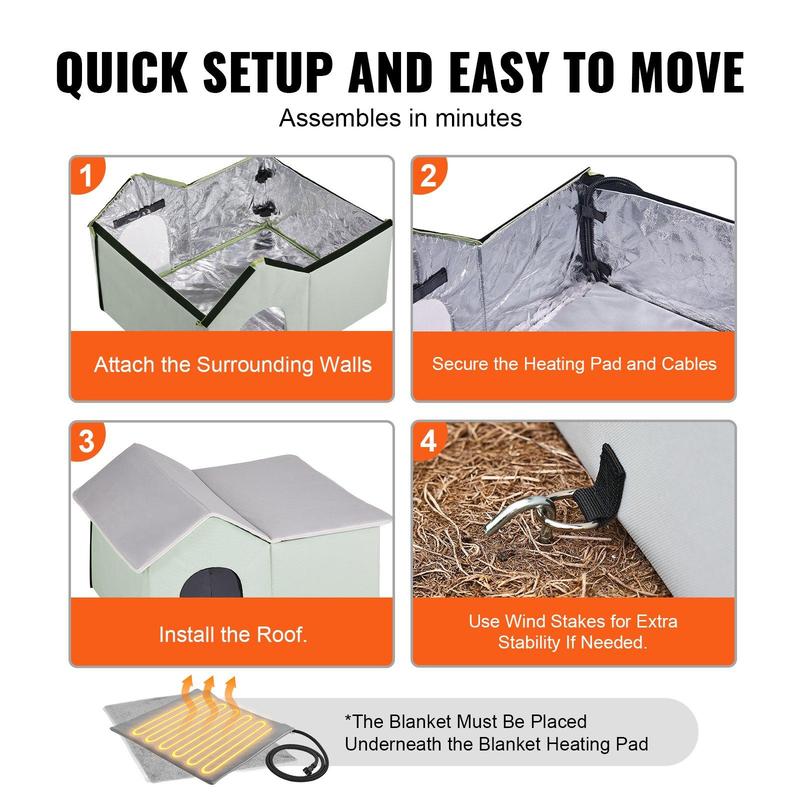 QUICK SETUP AND EASY TO MOVE
Assembles in minutes

1
Attach the Surrounding Walls

2
Secure the Heating Pad and Cables

3
Install the Roof.

4
Use Wind Stakes for Extra Stability If Needed.

*The Blanket Must Be Placed Underneath the Blanket Heating Pad