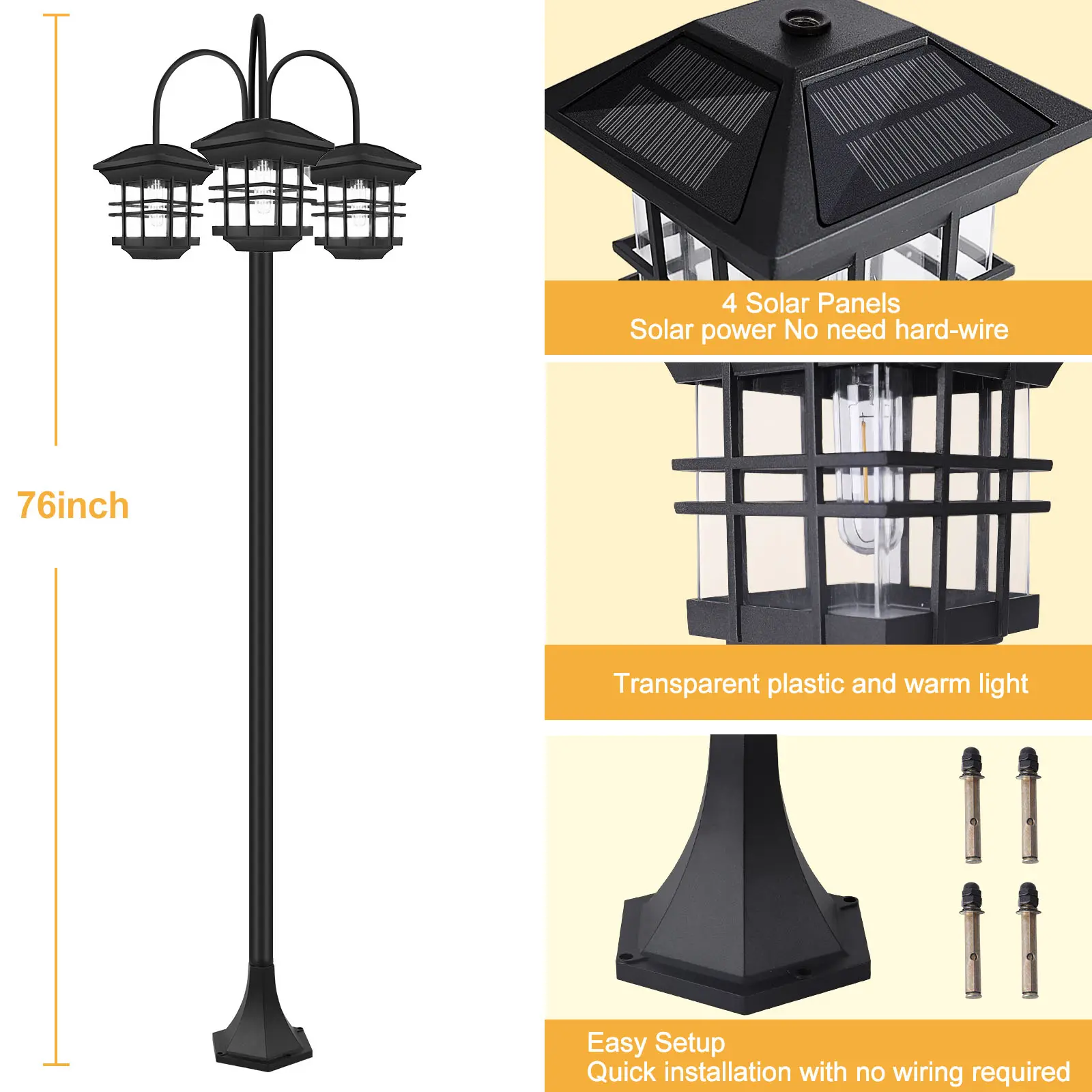 76inch

4 Solar Panels
Solar power No need hard-wire

Transparent plastic and warm light

Easy Setup
Quick installation with no wiring required