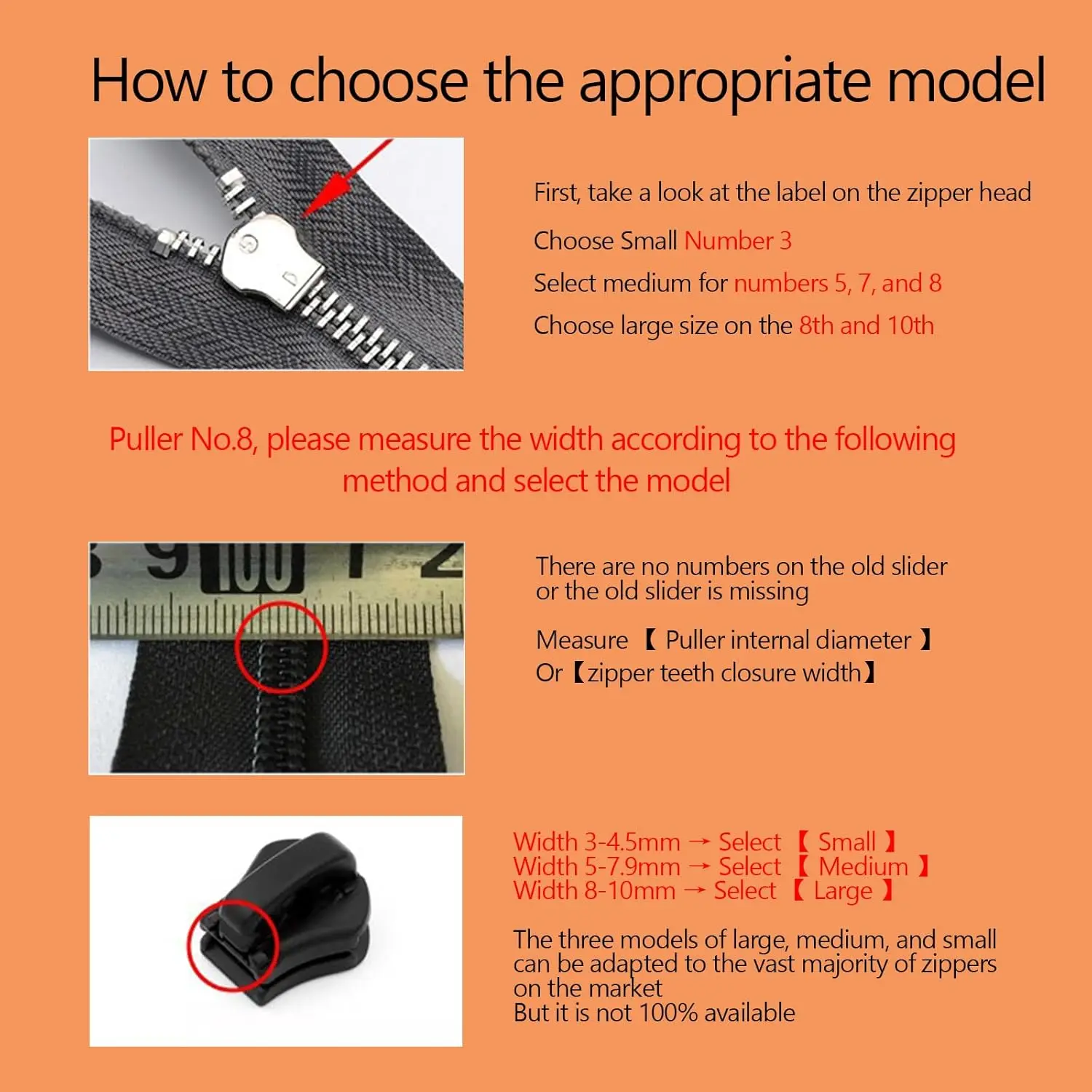 How to choose the appropriate model

First, take a look at the label on the zipper head

Choose Small Number 3

Select medium for numbers 5, 7, and 8

Choose large size on the 8th and 10th

Puller No.8, please measure the width according to the following method and select the model

9 100 1 2

There are no numbers on the old slider or the old slider is missing

Measure 【 Puller internal diameter 】
Or【zipper teeth closure width】

Width 3-4.5mm → Select 【 Small 】
Width 5-7.9mm → Select 【 Medium 】
Width 8-10mm → Select 【 Large 】

The three models of large, medium, and small can be adapted to the vast majority of zippers on the market
But it is not 100% available