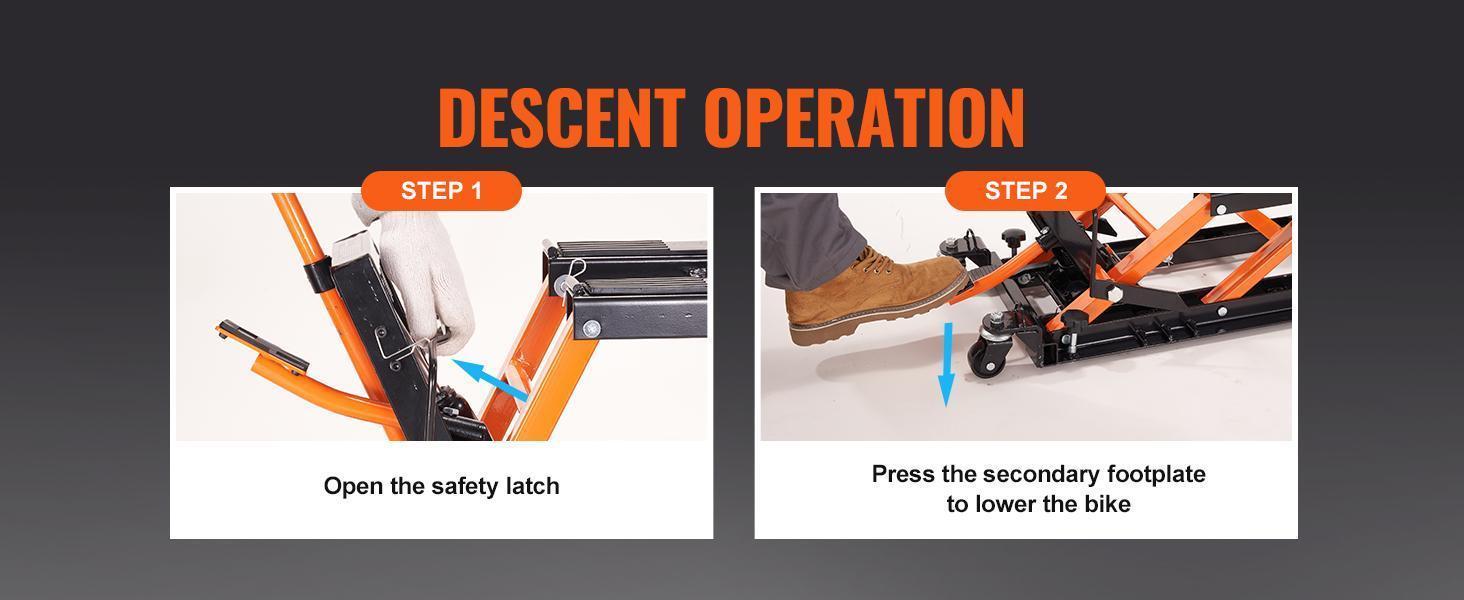 DESCENT OPERATION

STEP 1

Open the safety latch

STEP 2

Press the secondary footplate to lower the bike