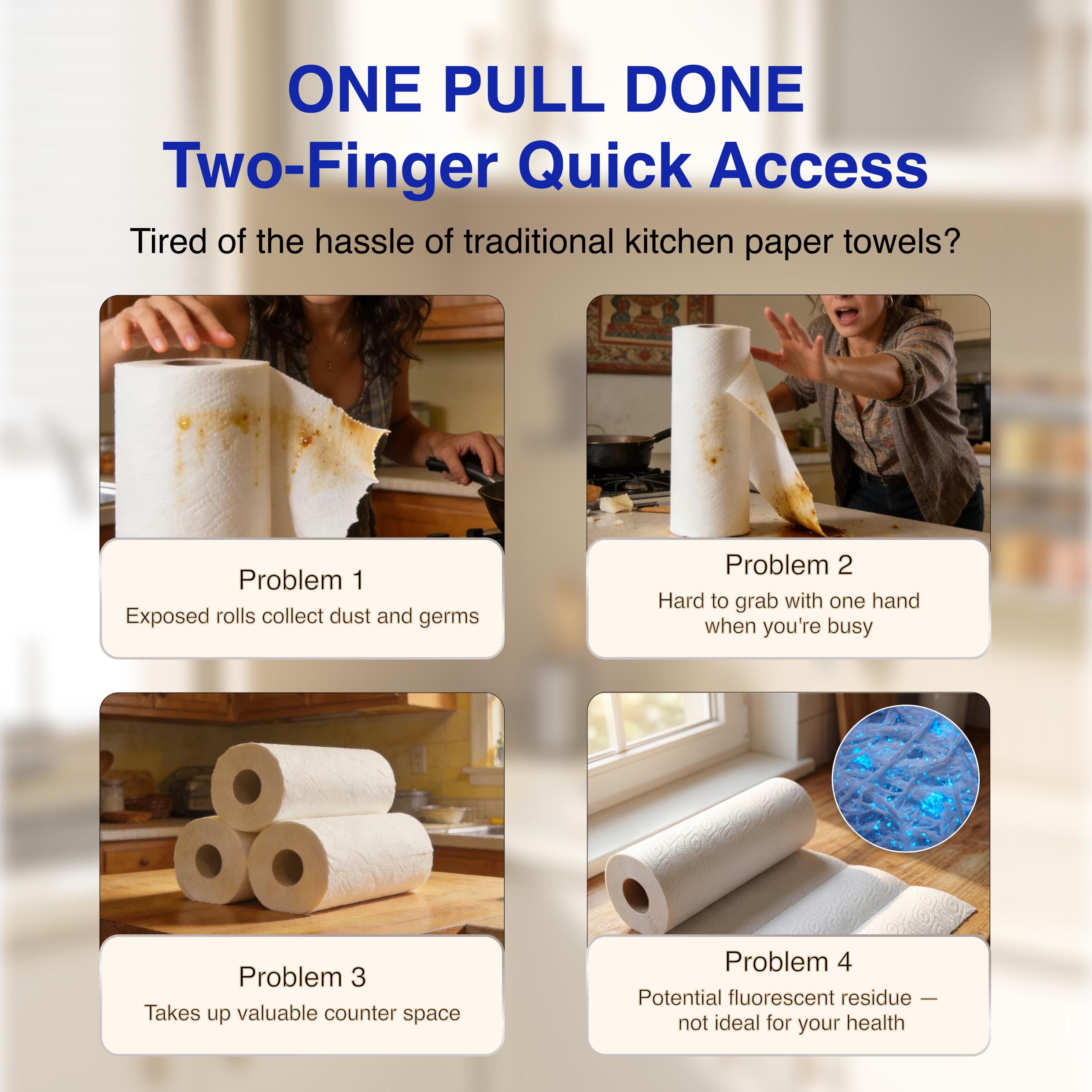 ONE PULL DONE
Two-Finger Quick Access

Tired of the hassle of traditional kitchen paper towels?

Problem 1
Exposed rolls collect dust and germs

Problem 2
Hard to grab with one hand when you're busy

Problem 3
Takes up valuable counter space

Problem 4
Potential fluorescent residue — not ideal for your health