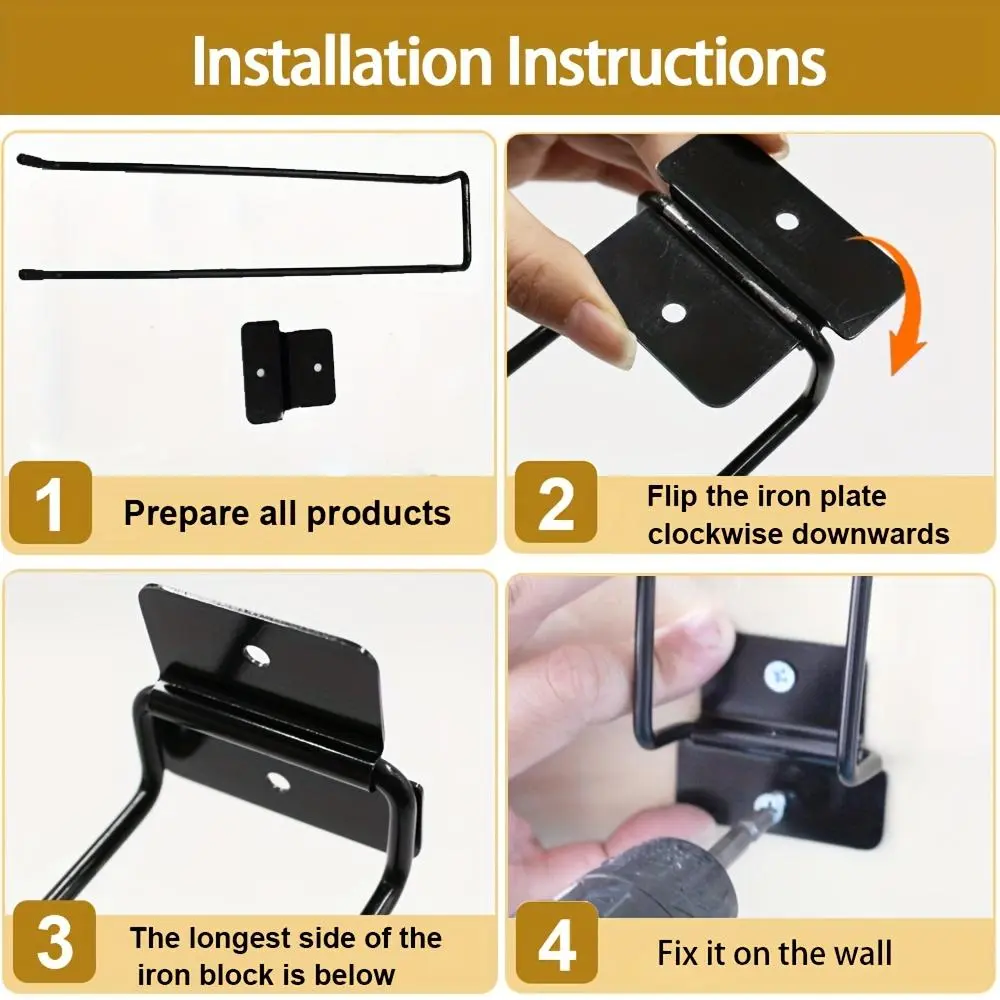 Installation Instructions

1 Prepare all products

2 Flip the iron plate clockwise downwards

3 The longest side of the iron block is below

4 Fix it on the wall