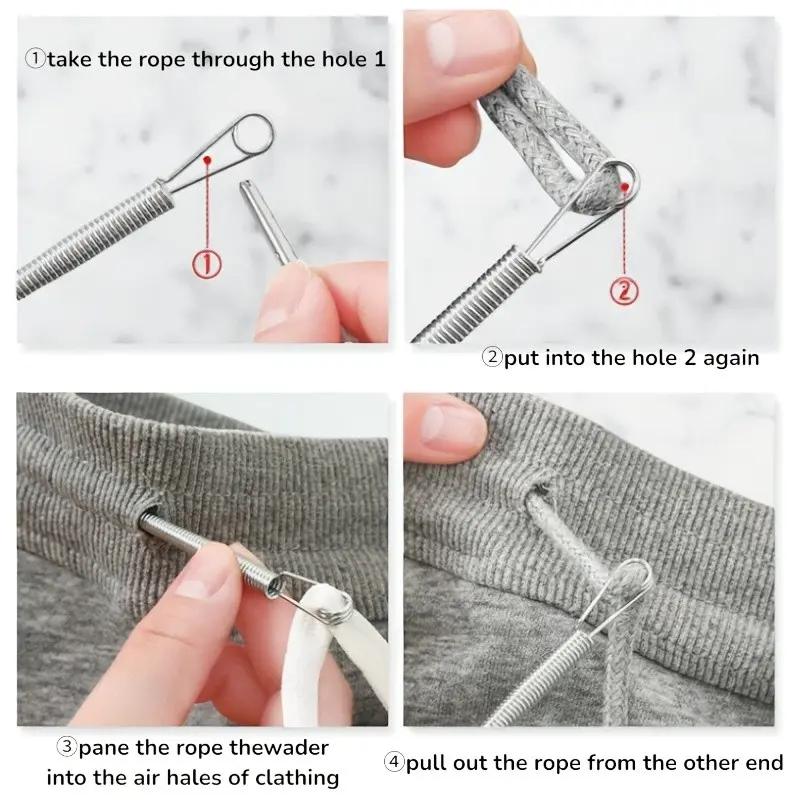 ①take the rope through the hole 1

①

②

②put into the hole 2 again

③pane the rope thewader into the air hales of clathing

④pull out the rope from the other end