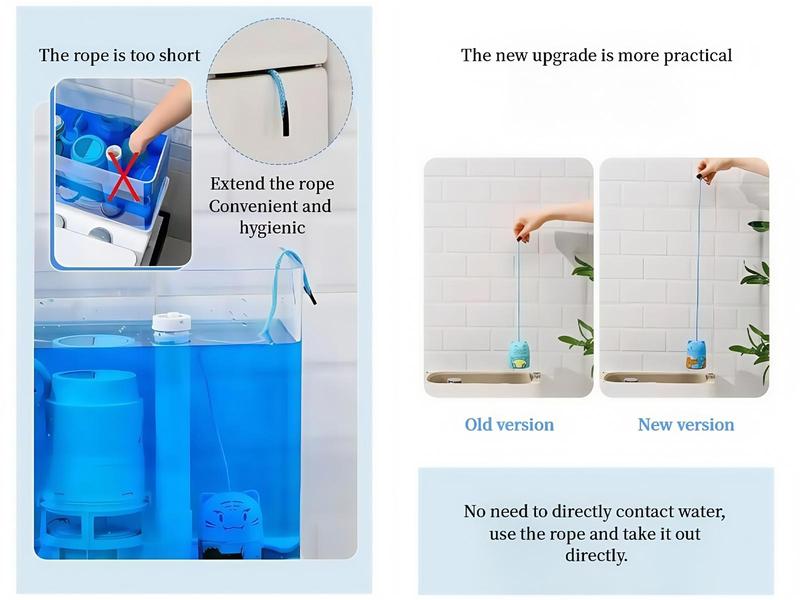 The rope is too short

Extend the rope
Convenient and
hygienic

The new upgrade is more practical

Old version

New version

No need to directly contact water, use the rope and take it out directly.