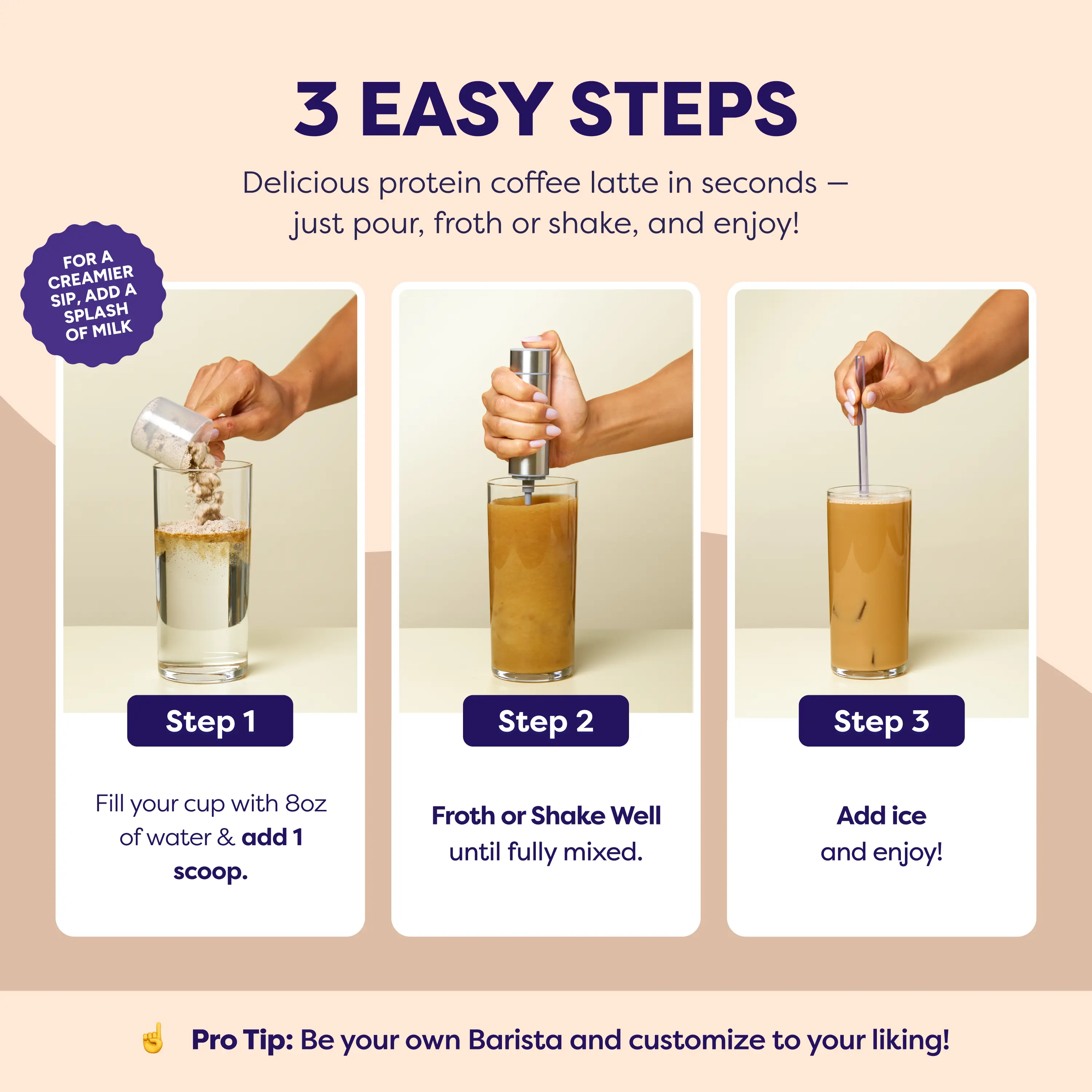 3 EASY STEPS

Delicious protein coffee latte in seconds — just pour, froth or shake, and enjoy!

FOR A CREAMIER SIP, ADD A SPLASH OF MILK

Step 1

Fill your cup with 8oz of water & add 1 scoop.

Step 2

Froth or Shake Well until fully mixed.

Step 3

Add ice and enjoy!

☝ Pro Tip: Be your own Barista and customize to your liking!