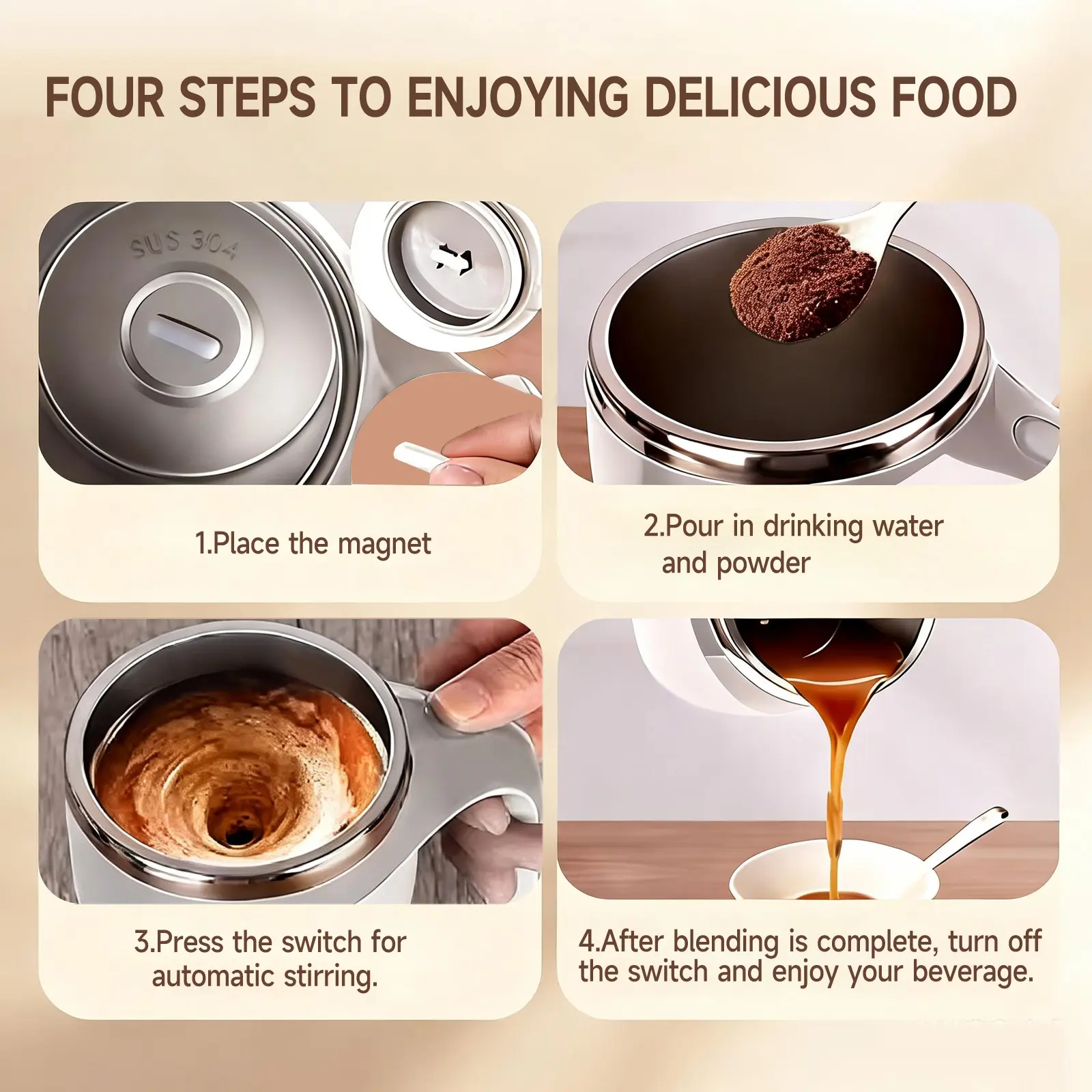 FOUR STEPS TO ENJOYING DELICIOUS FOOD

SUS 304

1.Place the magnet

2.Pour in drinking water and powder

3.Press the switch for automatic stirring.

4.After blending is complete, turn off the switch and enjoy your beverage.