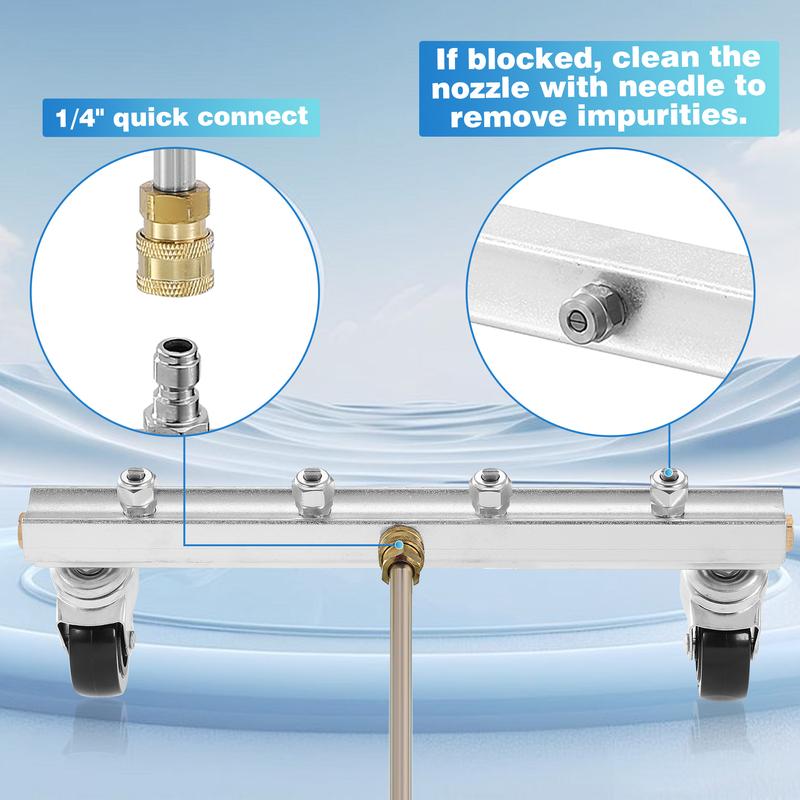 1/4" quick connect

If blocked, clean the nozzle with needle to remove impurities.