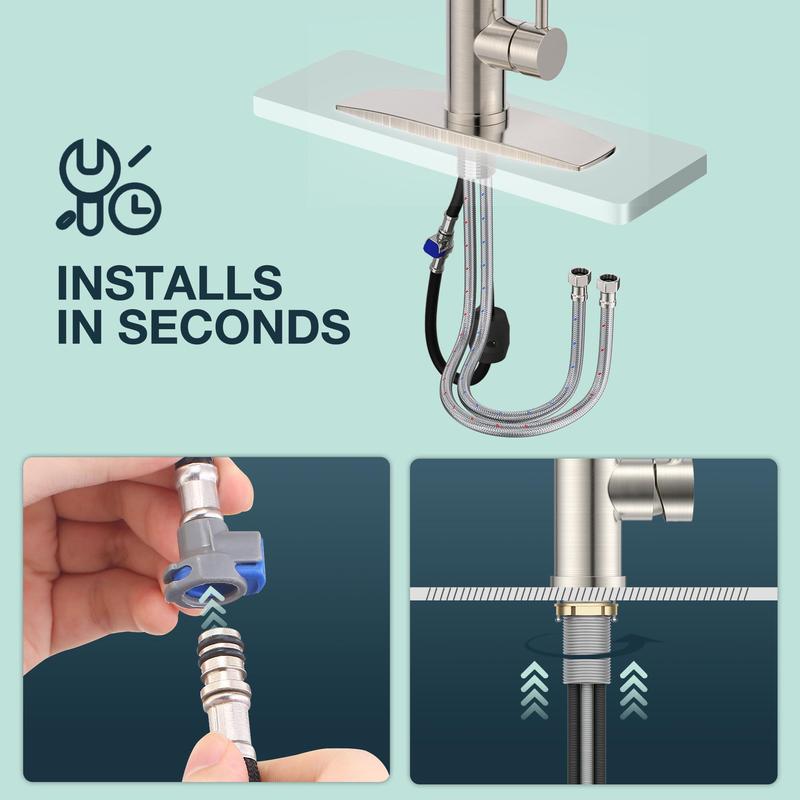 INSTALLS
IN SECONDS