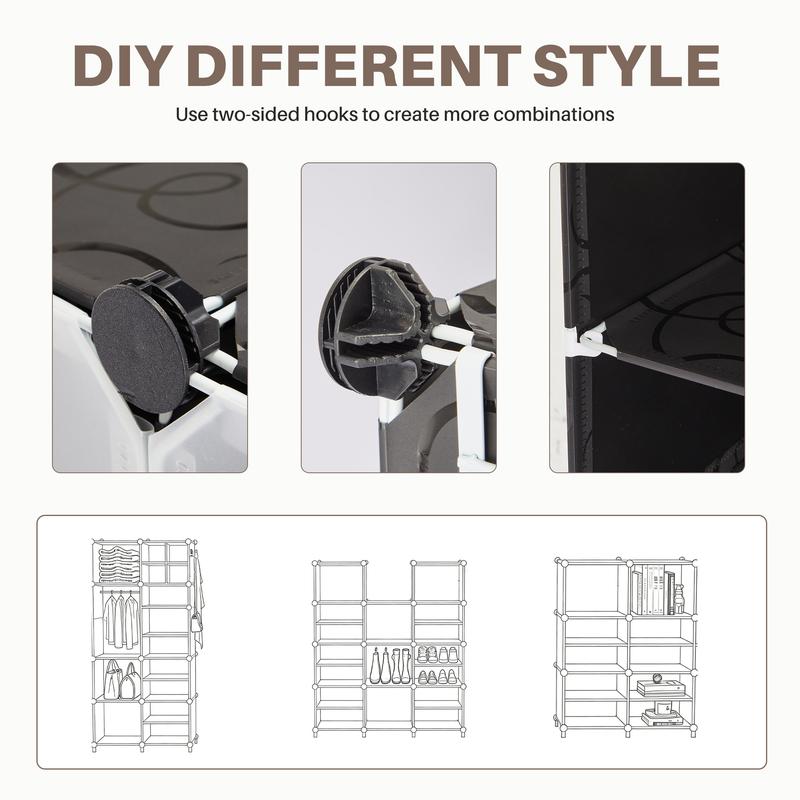 DIY DIFFERENT STYLE

Use two-sided hooks to create more combinations