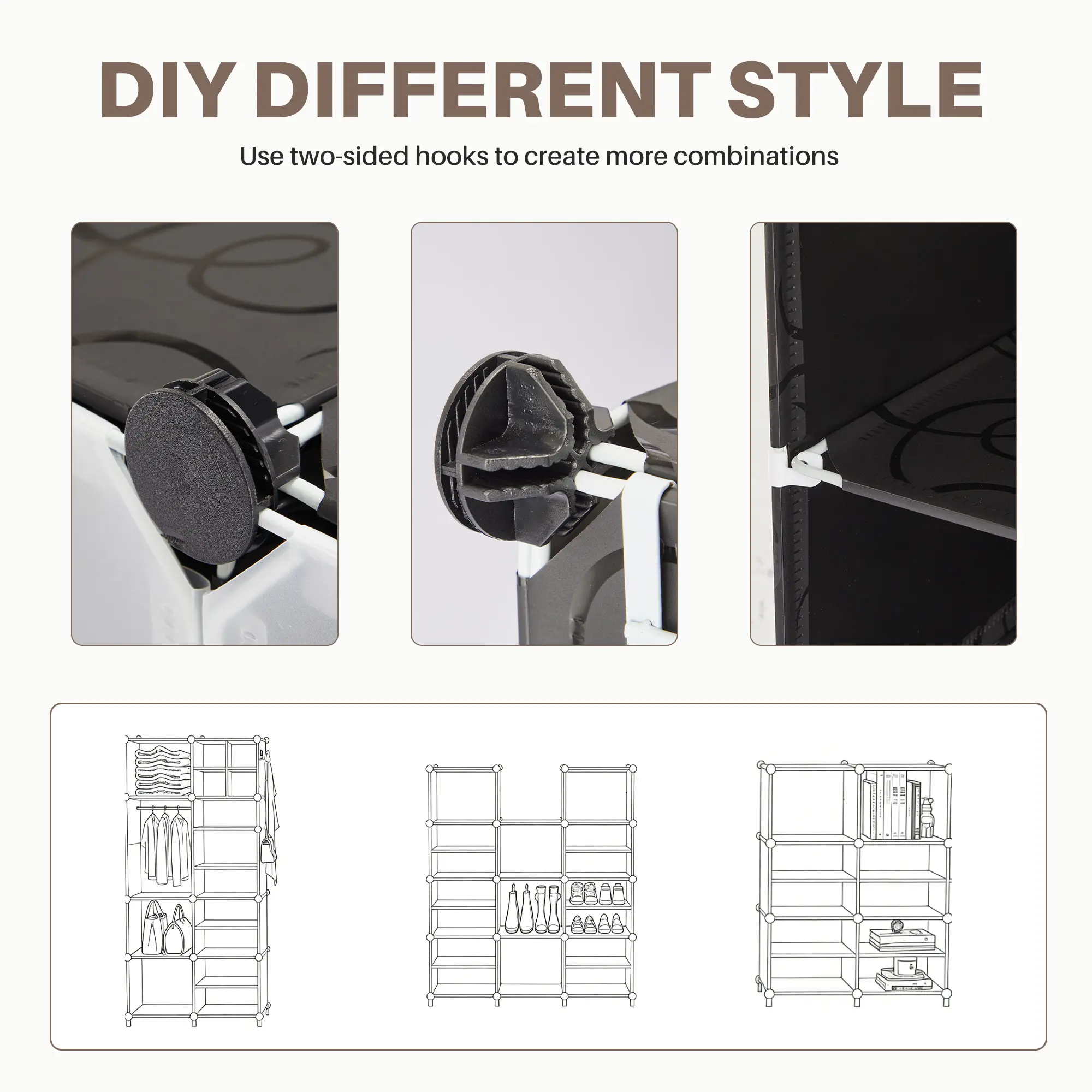 DIY DIFFERENT STYLE

Use two-sided hooks to create more combinations