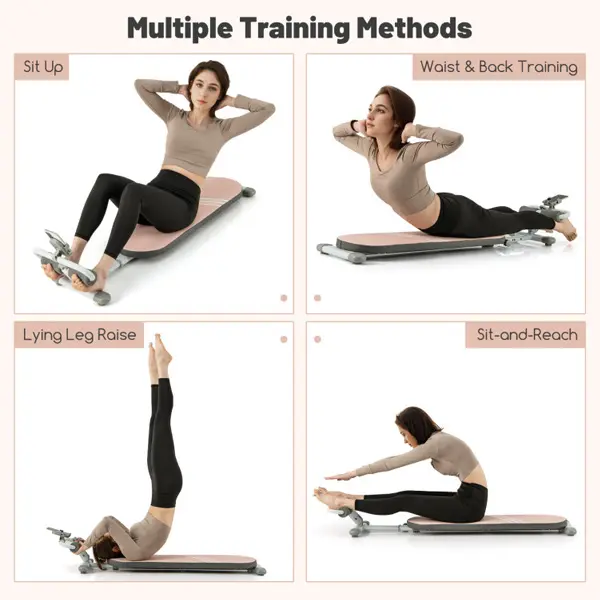 Multiple Training Methods

Sit Up

Waist & Back Training

Lying Leg Raise

Sit-and-Reach