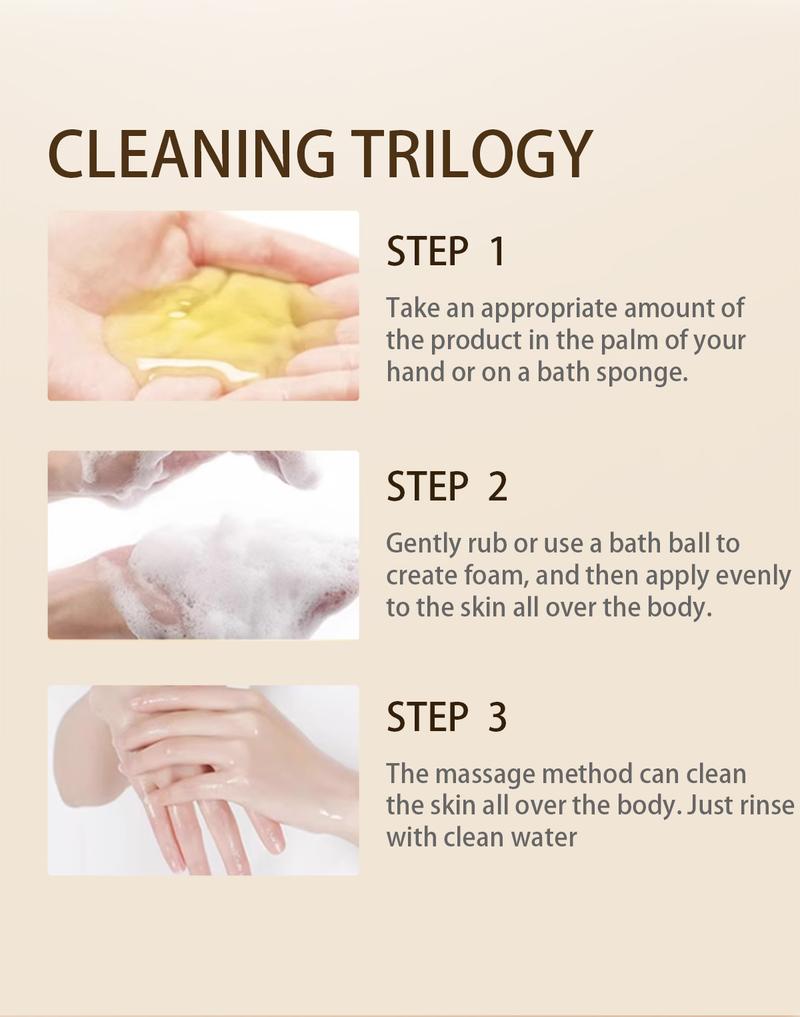 CLEANING TRILOGY

STEP 1

Take an appropriate amount of the product in the palm of your hand or on a bath sponge.

STEP 2

Gently rub or use a bath ball to create foam, and then apply evenly to the skin all over the body.

STEP 3

The massage method can clean the skin all over the body. Just rinse with clean water