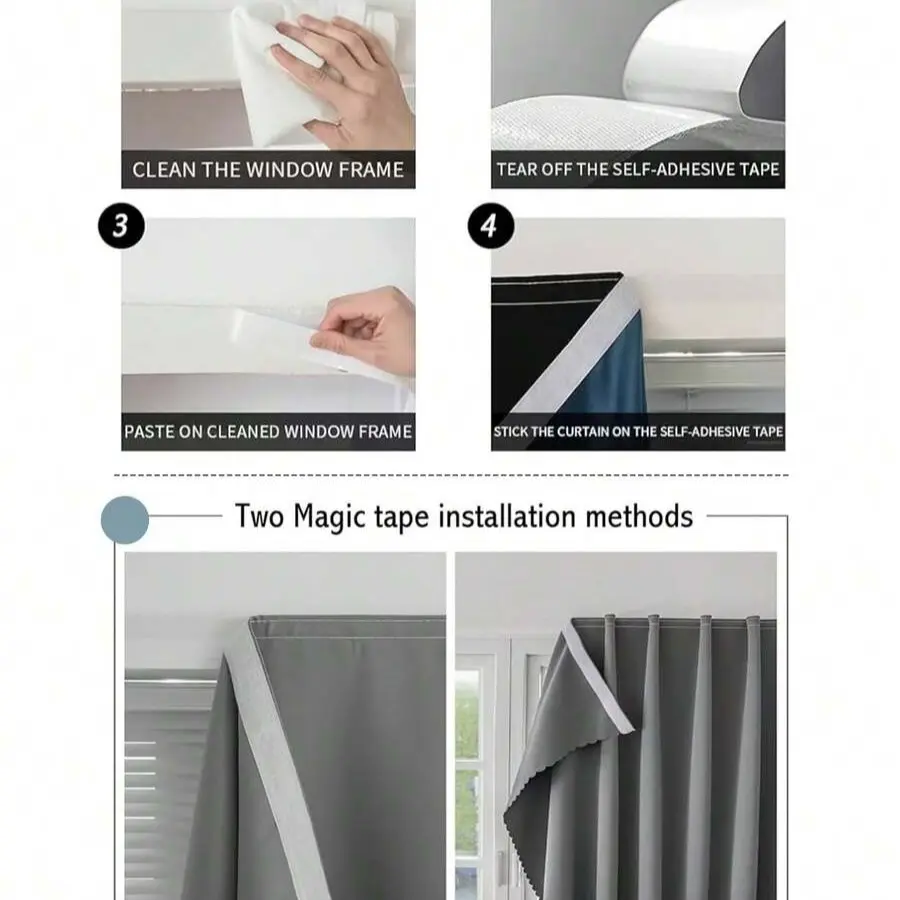 CLEAN THE WINDOW FRAME

TEAR OFF THE SELF-ADHESIVE TAPE

3

PASTE ON CLEANED WINDOW FRAME

4

STICK THE CURTAIN ON THE SELF-ADHESIVE TAPE

Two Magic tape installation methods