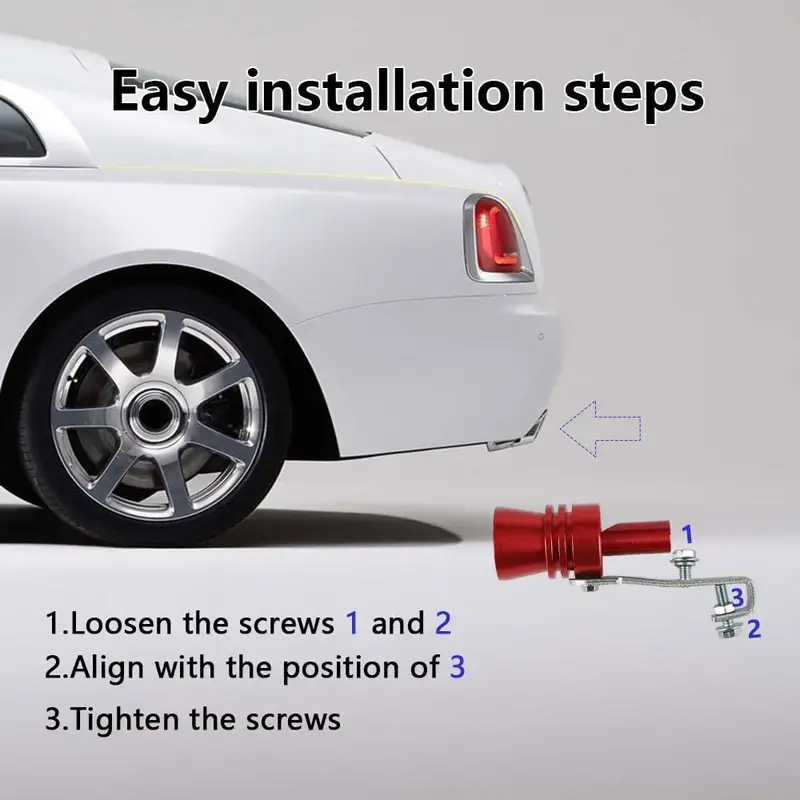 Easy installation steps

1
3
2

1.Loosen the screws 1 and 2
2.Align with the position of 3
3.Tighten the screws