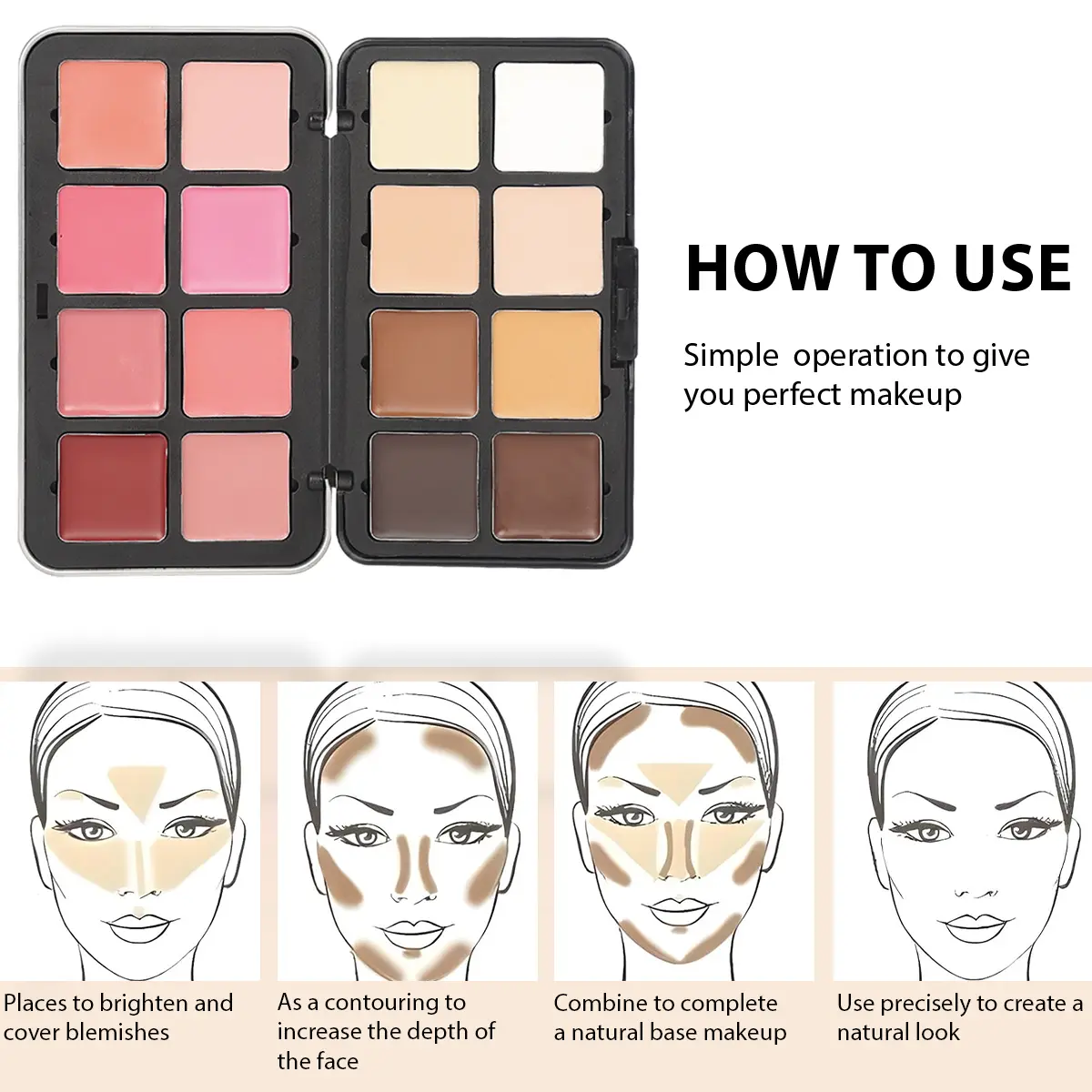 HOW TO USE

Simple  operation to give you perfect makeup

Places to brighten and cover blemishes

As a contouring to increase the depth of the face

Combine to complete a natural base makeup

Use precisely to create a natural look