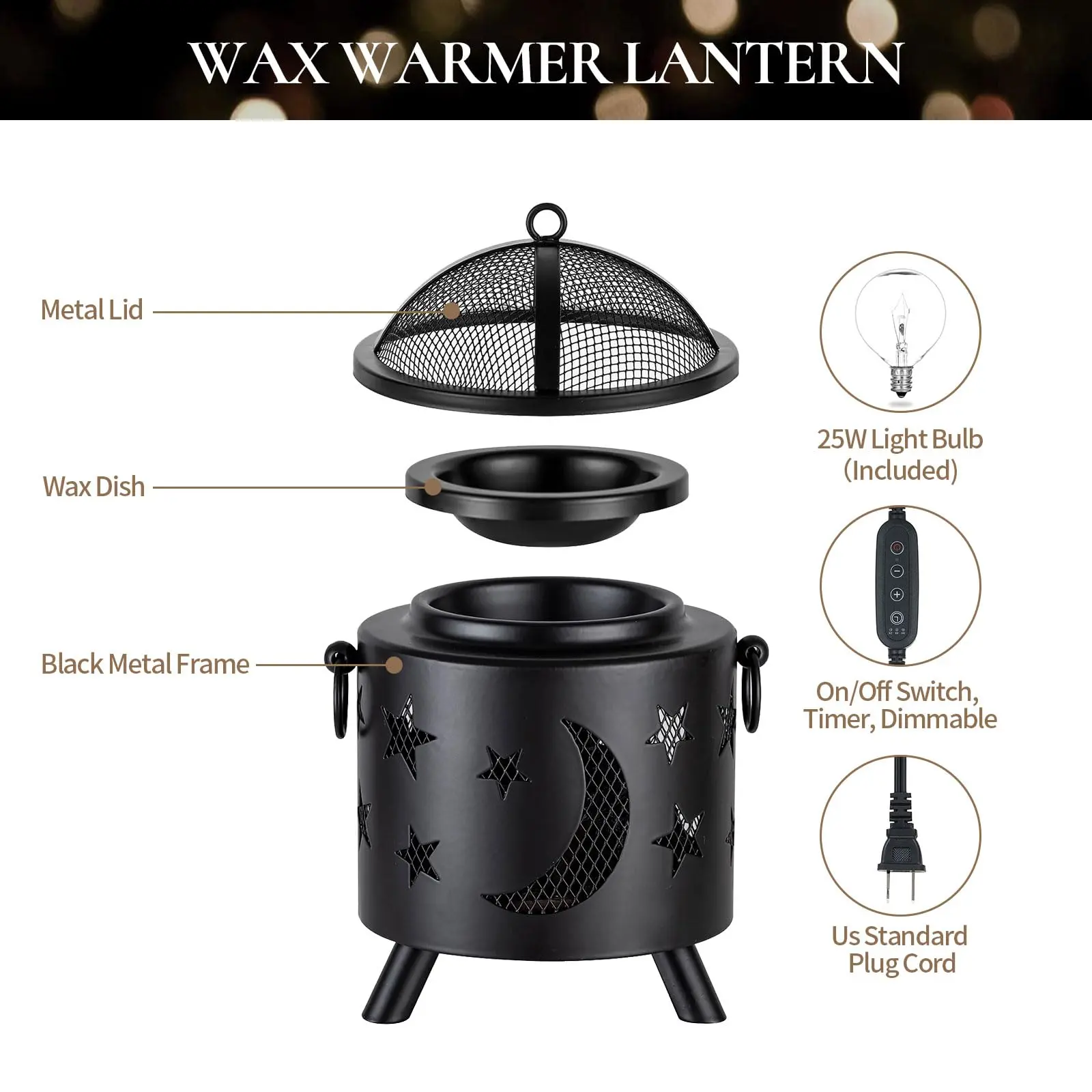 WAX WARMER LANTERN

Metal Lid

Wax Dish

Black Metal Frame

25W Light Bulb (Included)

On/Off Switch, Timer, Dimmable

Us Standard Plug Cord