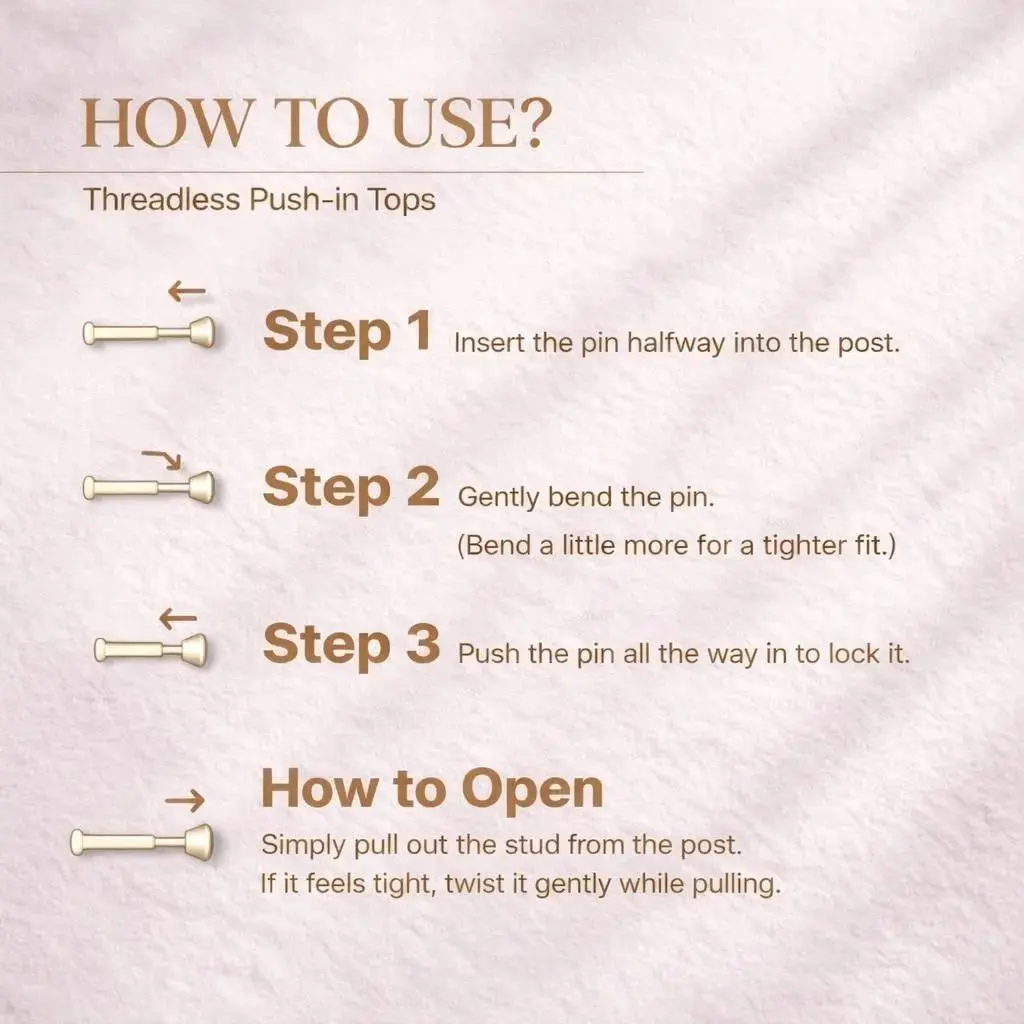 HOW TO USE?

Threadless Push-in Tops

Step 1 Insert the pin halfway into the post.

Step 2 Gently bend the pin.
(Bend a little more for a tighter fit.)

Step 3 Push the pin all the way in to lock it.

How to Open
Simply pull out the stud from the post.
If it feels tight, twist it gently while pulling.