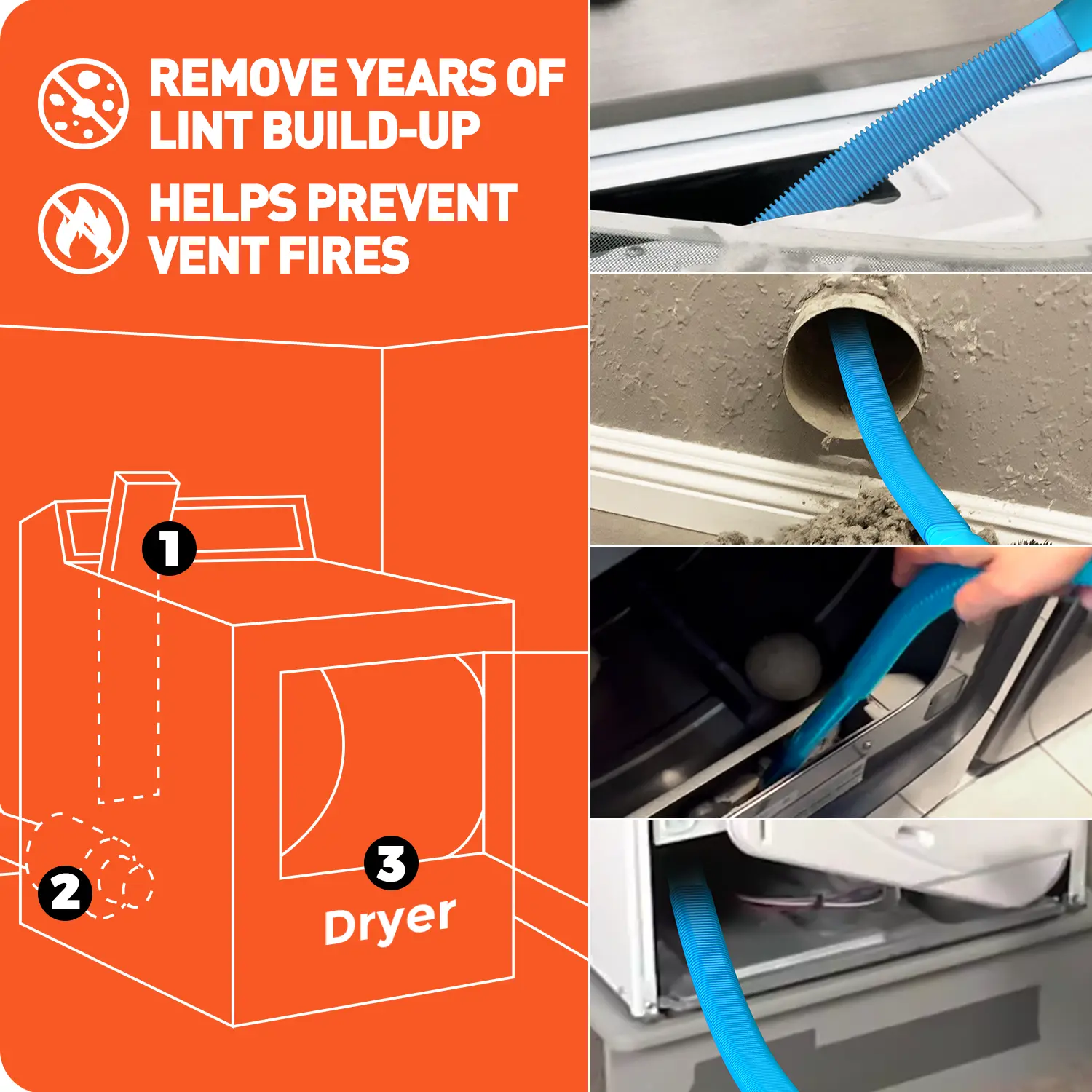 REMOVE YEARS OF LINT BUILD-UP

HELPS PREVENT VENT FIRES

1

2

3

Dryer