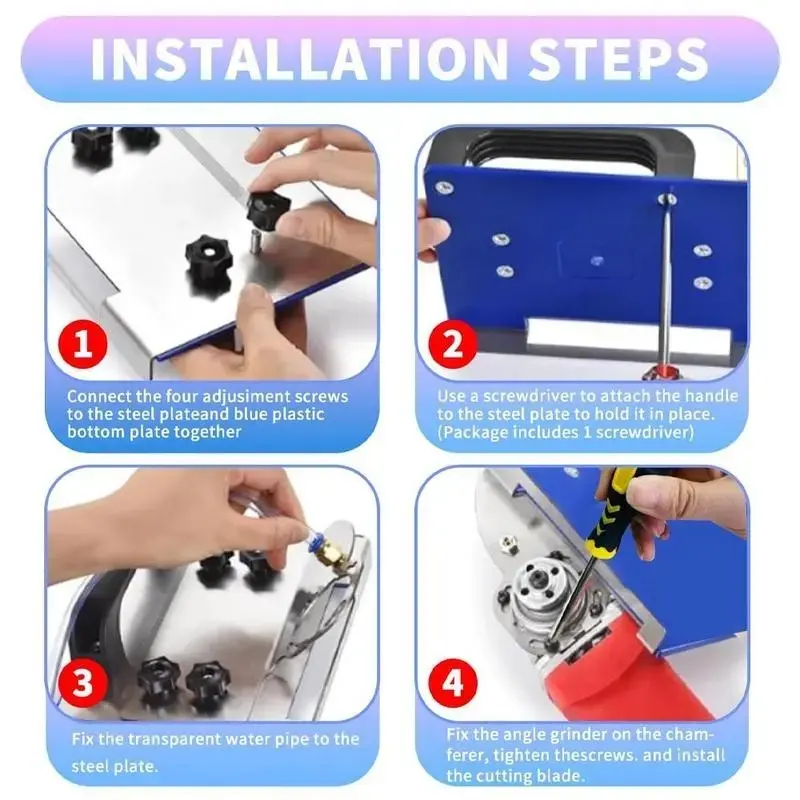 INSTALLATION STEPS

1

Connect the four adjusiment screws to the steel plateand blue plastic bottom plate together

2

Use a screwdriver to attach the handle to the steel plate to hold it in place. (Package includes 1 screwdriver)

3

Fix the transparent water pipe to the steel plate.

4

Fix the angle grinder on the chamferer, tighten thescrews. and install the cutting blade.