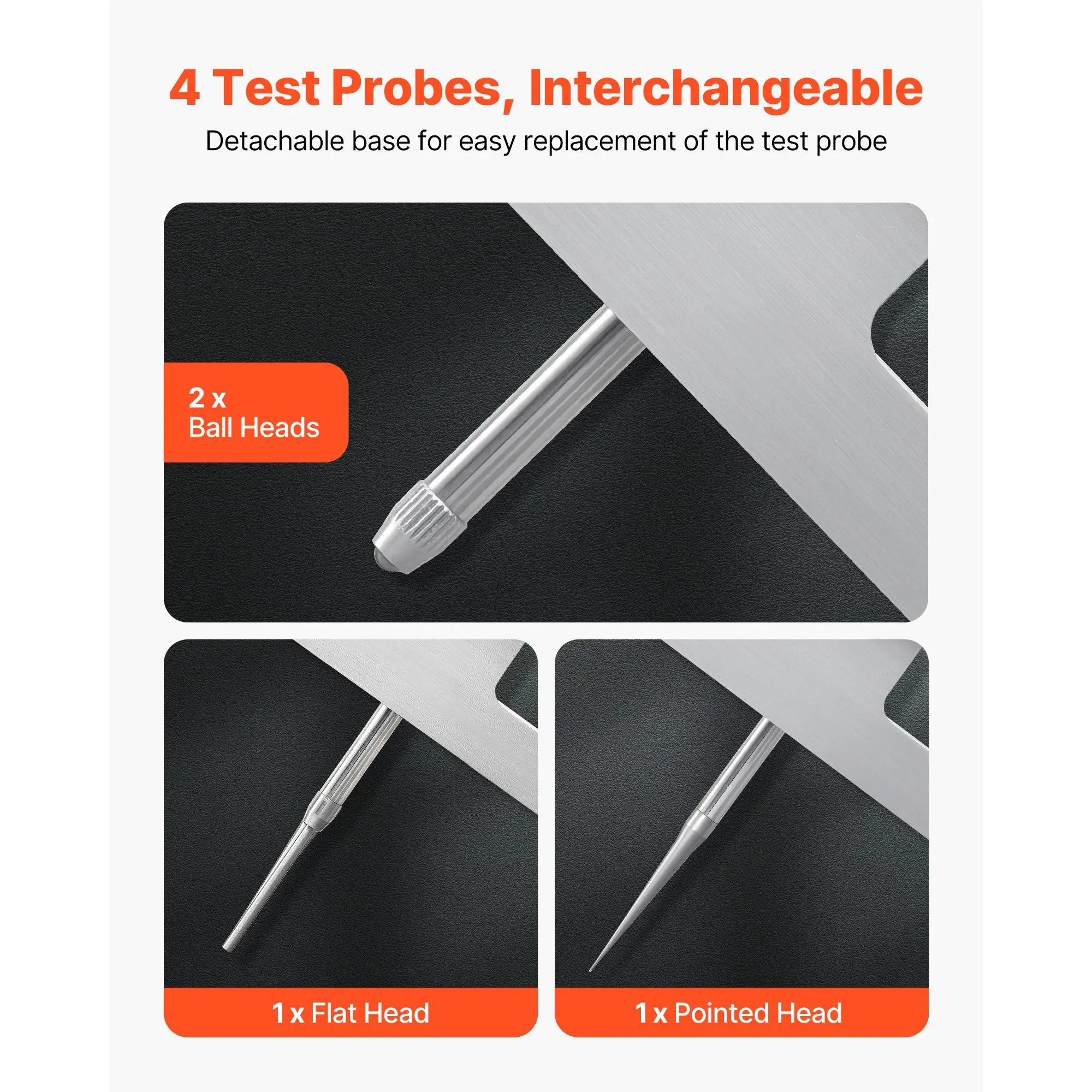 4 Test Probes, Interchangeable

Detachable base for easy replacement of the test probe

2 x
Ball Heads

1 x Flat Head

1 x Pointed Head