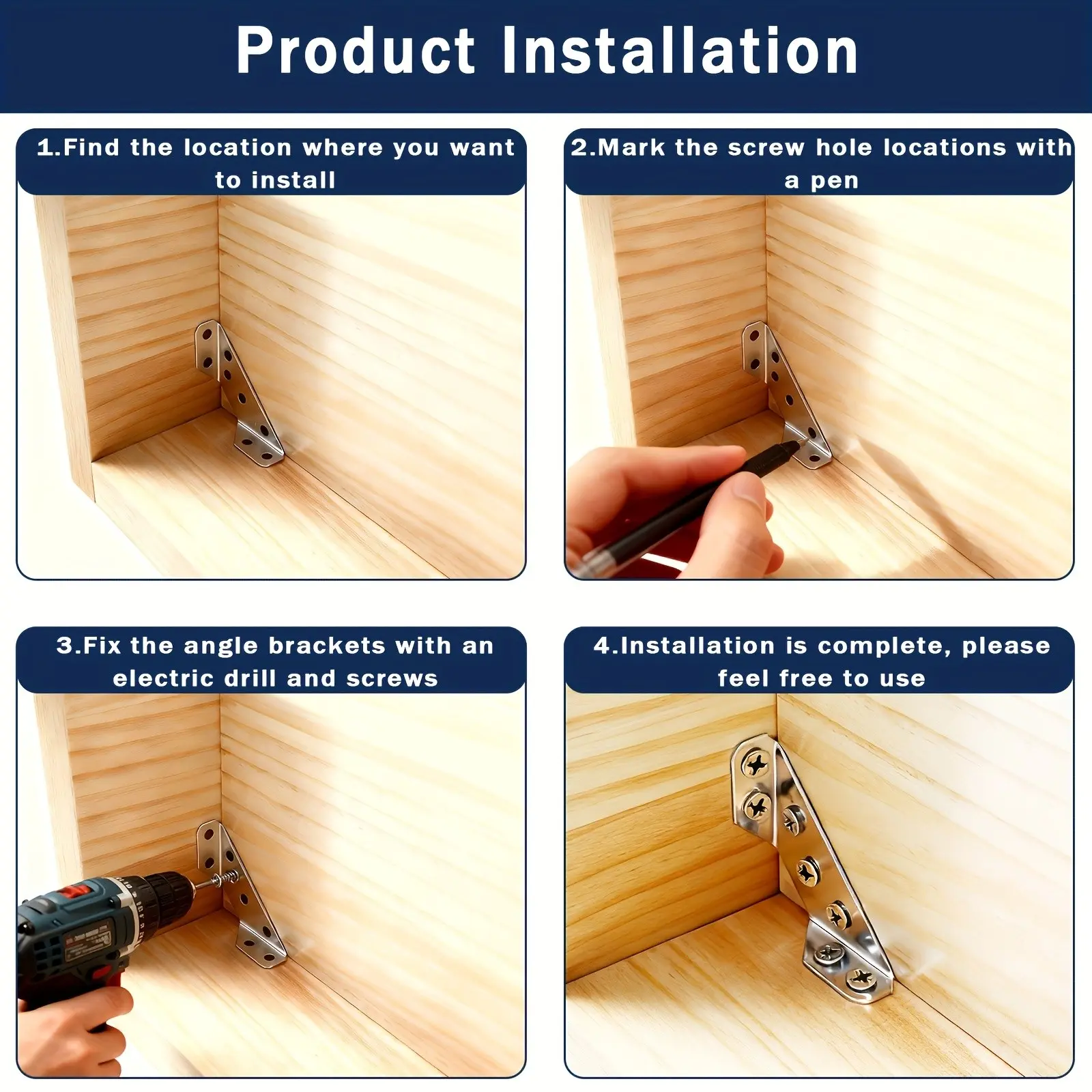 Product Installation

1.Find the location where you want to install

2.Mark the screw hole locations with a pen

3.Fix the angle brackets with an electric drill and screws

4.Installation is complete, please feel free to use