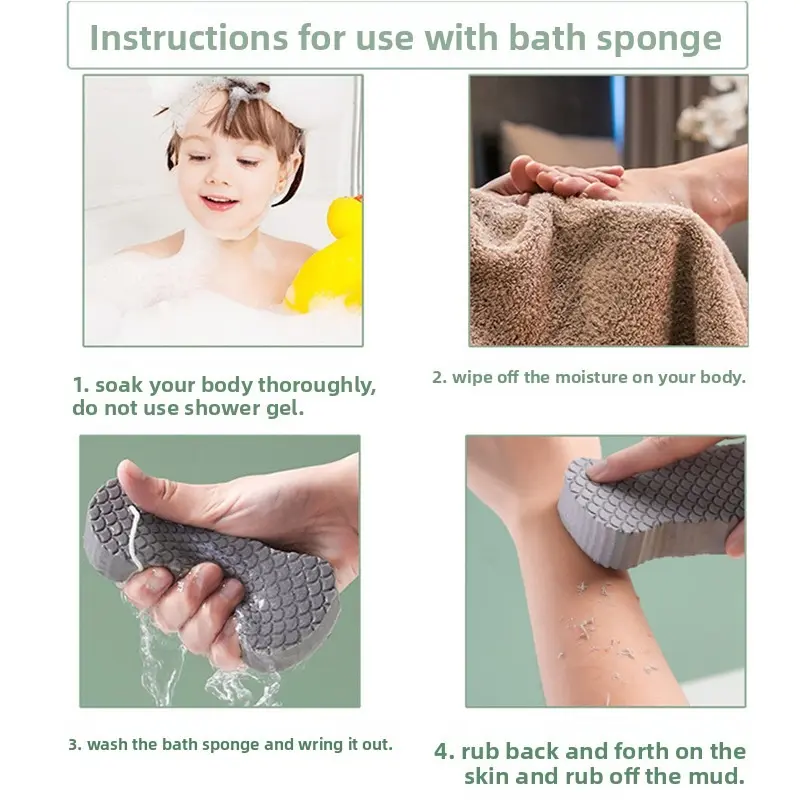 Instructions for use with bath sponge

1. soak your body thoroughly, do not use shower gel.

2. wipe off the moisture on your body.

3. wash the bath sponge and wring it out.

4. rub back and forth on the skin and rub off the mud.