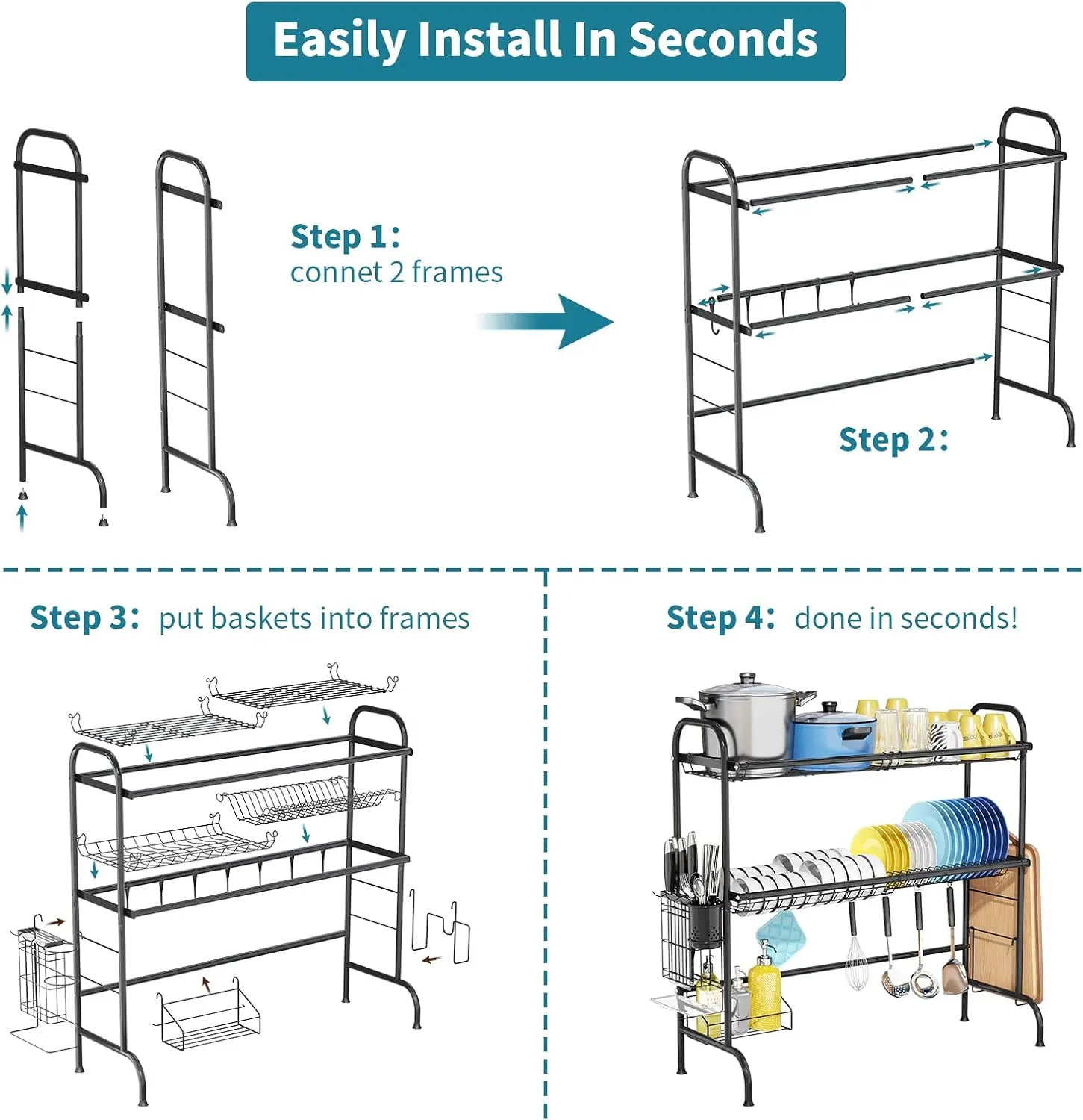 Easily Install In Seconds

Step 1:
connet 2 frames

Step 2:

Step 3: put baskets into frames

Step 4: done in seconds!