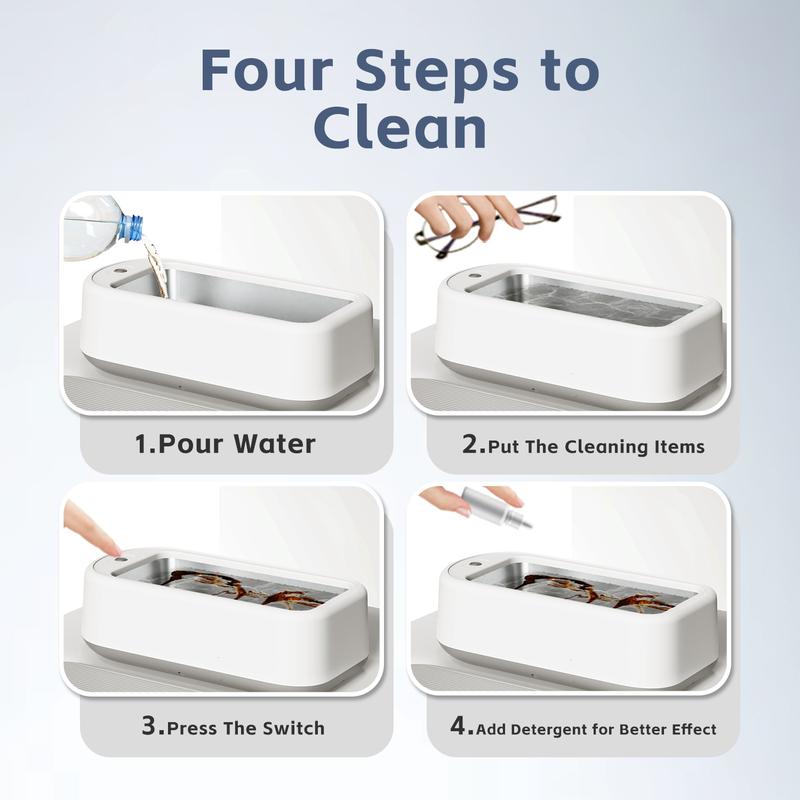 Four Steps to Clean

1.Pour Water

2.Put The Cleaning Items

3.Press The Switch

4.Add Detergent for Better Effect