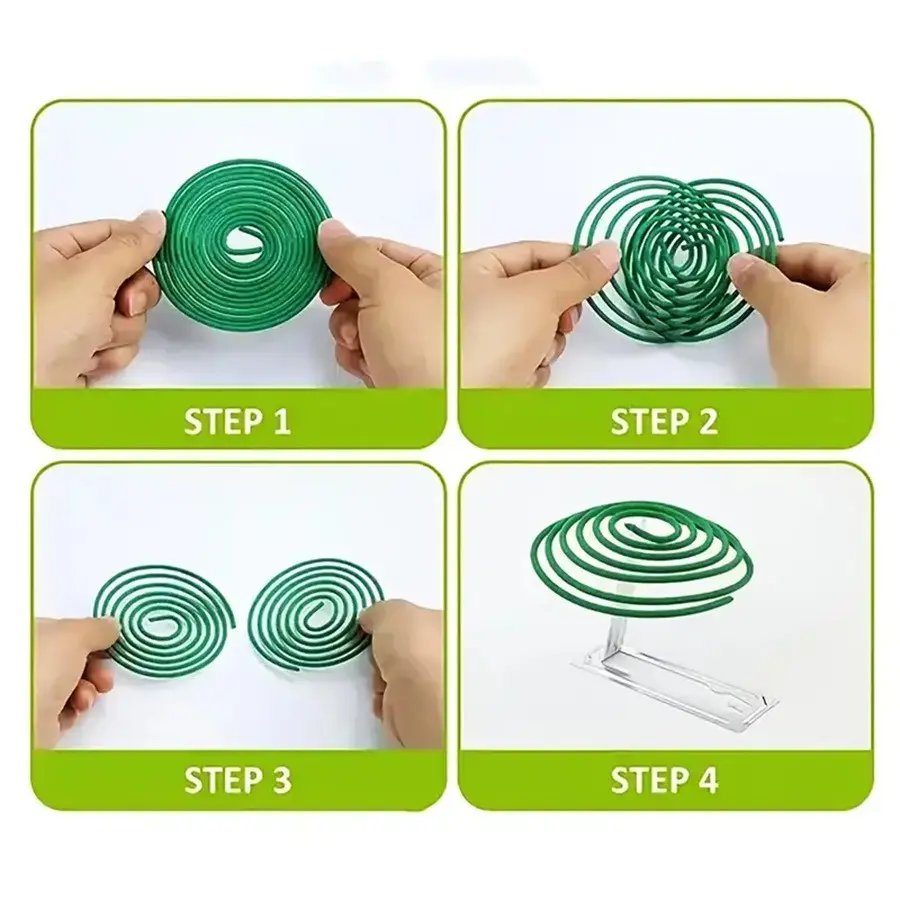 STEP 1

STEP 2

STEP 3

STEP 4