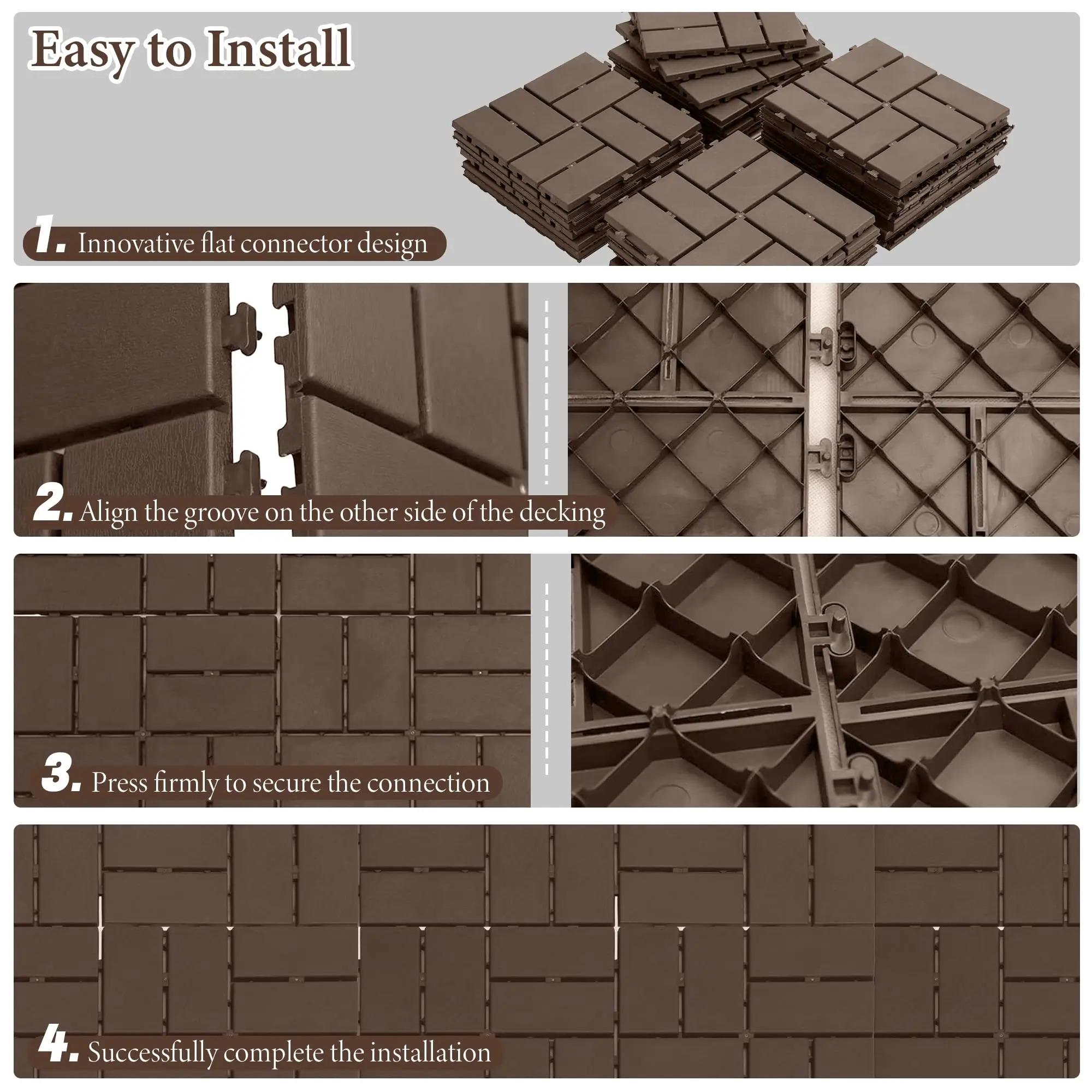 Easy to Install

1. Innovative flat connector design

2. Align the groove on the other side of the decking

3. Press firmly to secure the connection

4. Successfully complete the installation