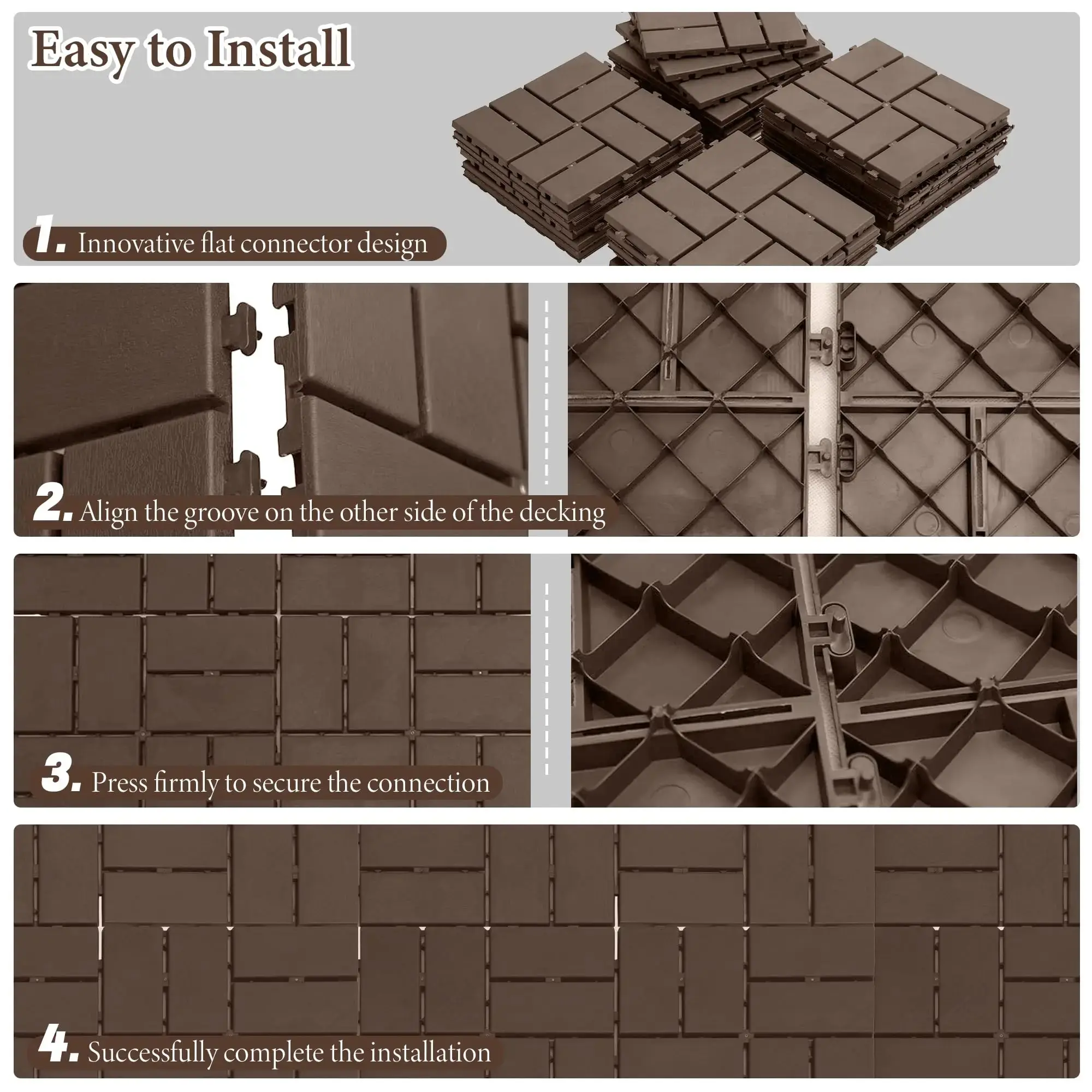 Easy to Install

1. Innovative flat connector design

2. Align the groove on the other side of the decking

3. Press firmly to secure the connection

4. Successfully complete the installation