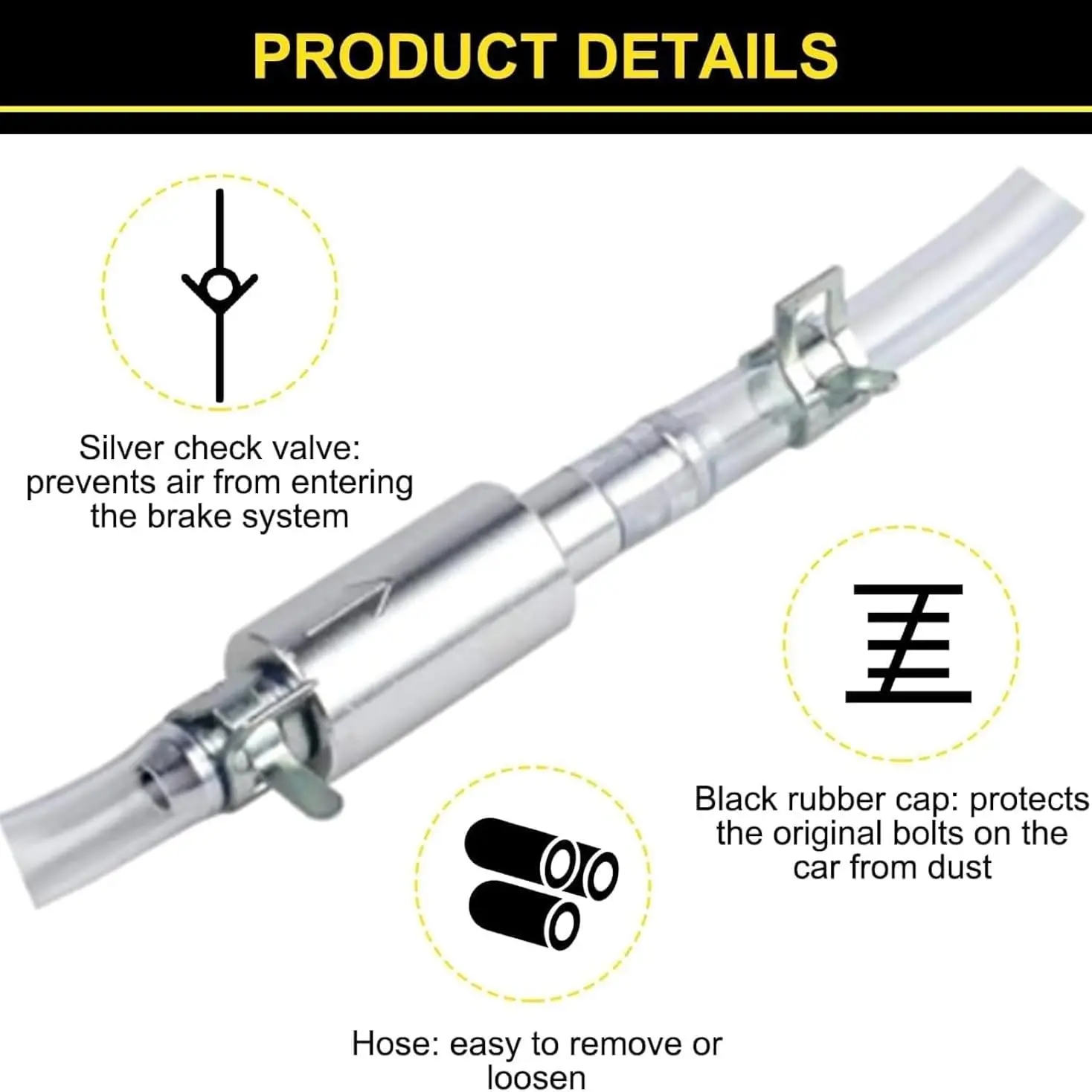 PRODUCT DETAILS

Silver check valve: prevents air from entering the brake system

Black rubber cap: protects the original bolts on the car from dust

Hose: easy to remove or loosen