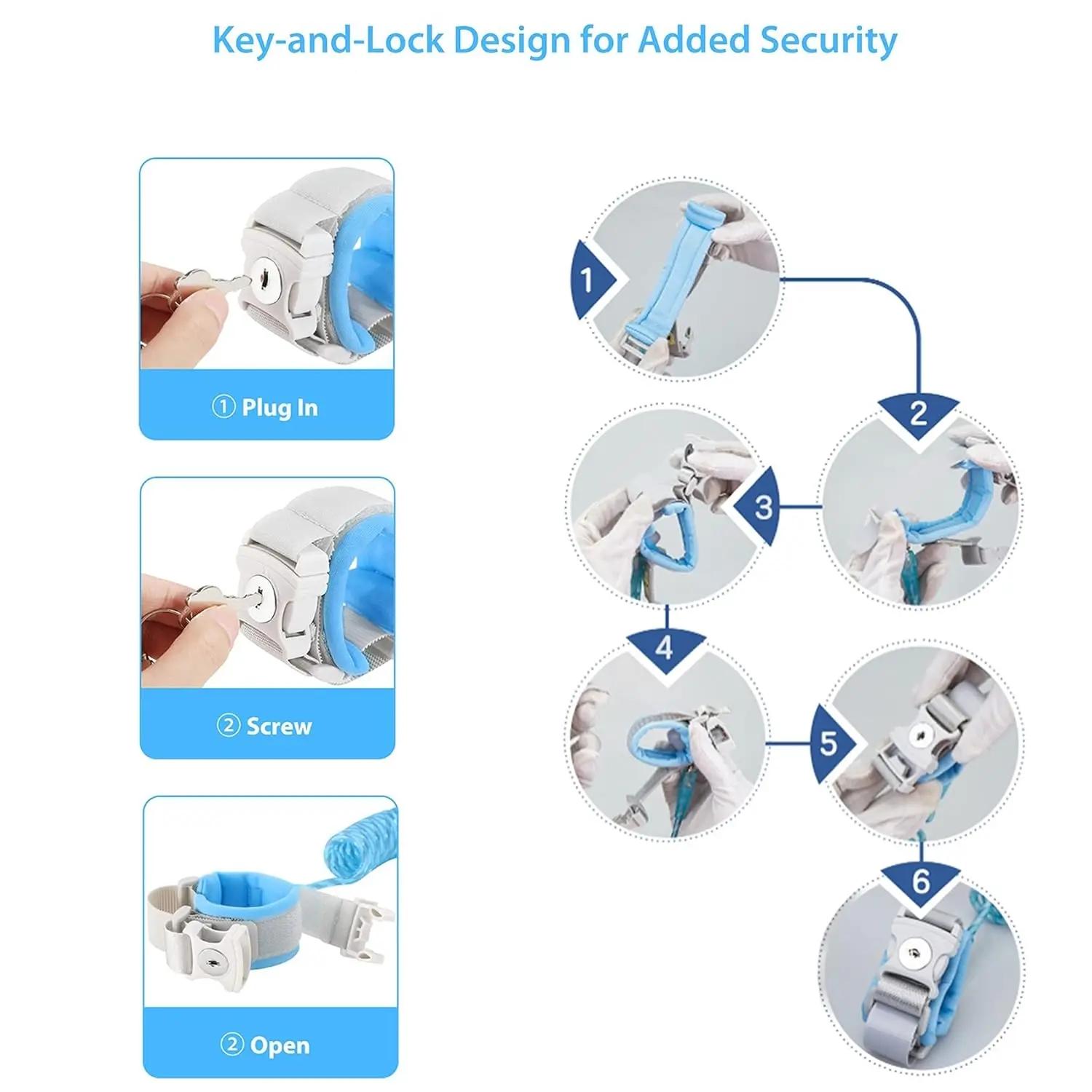 Key-and-Lock Design for Added Security

① Plug In

② Screw

② Open

1

2

3

4

5

6