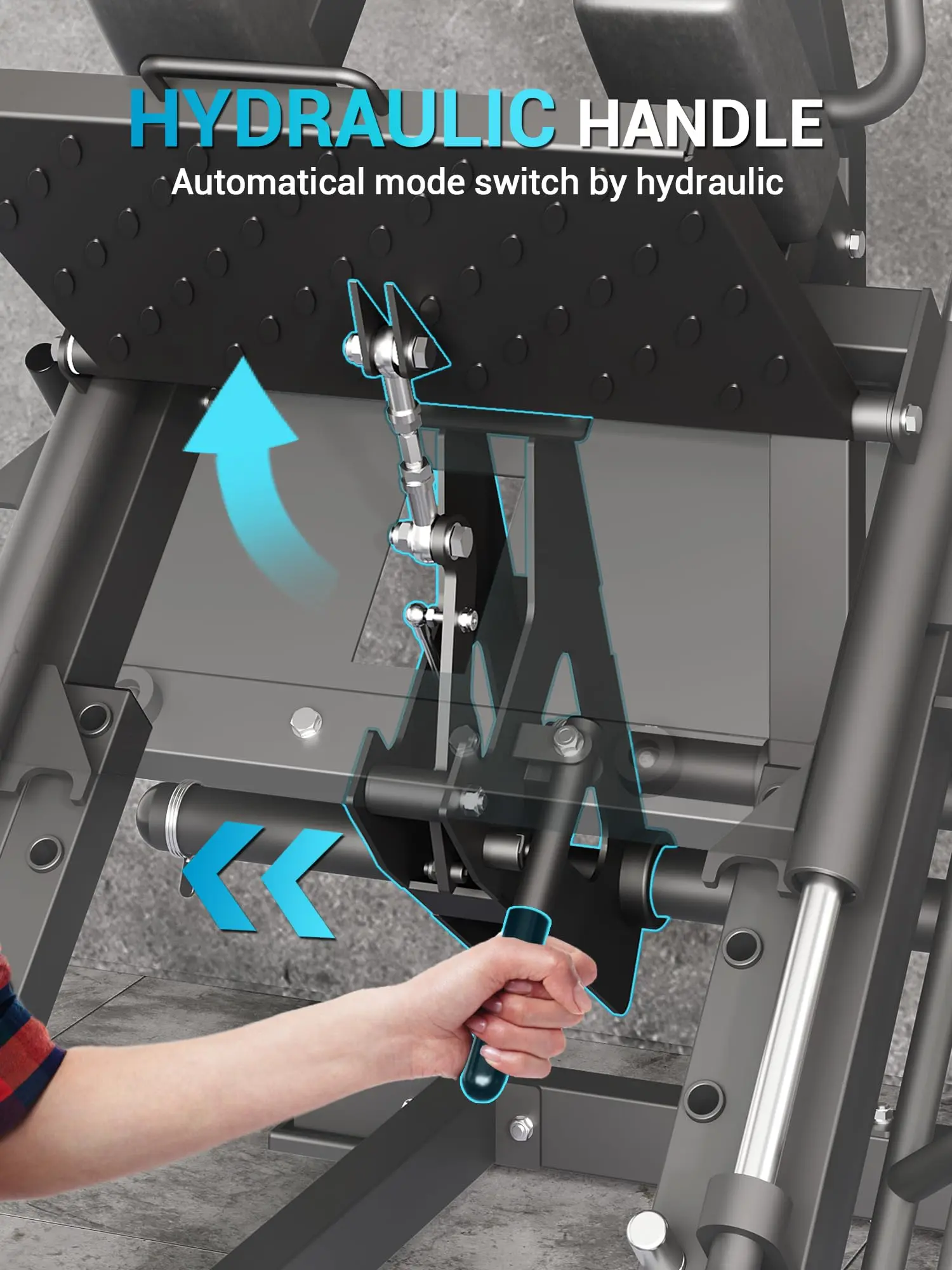 HYDRAULIC HANDLE
Automatical mode switch by hydraulic