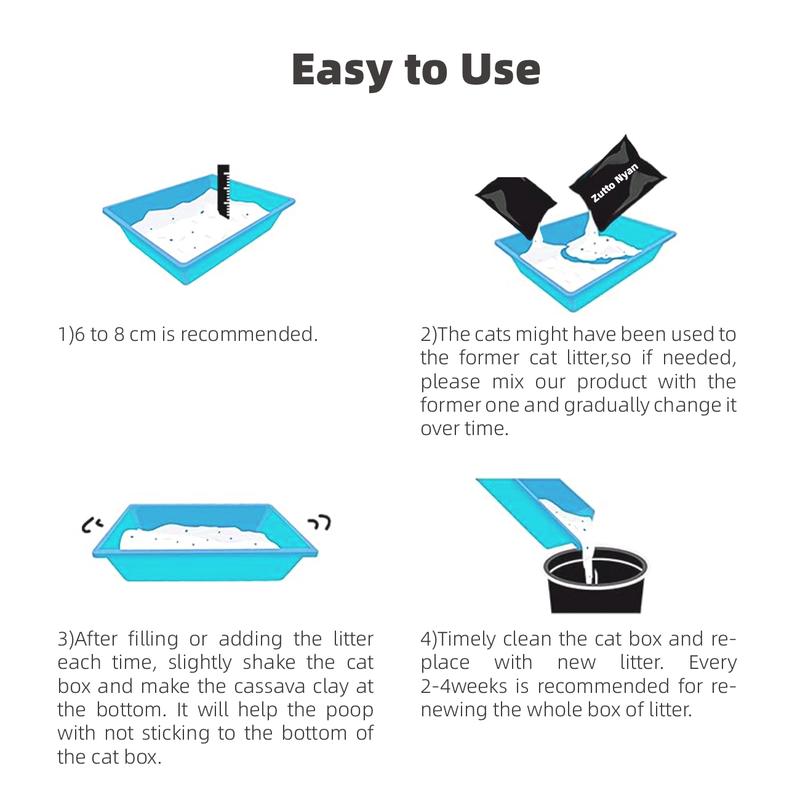 Easy to Use

Zutto Nyan

1)6 to 8 cm is recommended.

2)The cats might have been used to the former cat litter,so if needed, please mix our product with the former one and gradually change it over time.

3)After filling or adding the litter each time, slightly shake the cat box and make the cassava clay at the bottom. It will help the poop with not sticking to the bottom of the cat box.

4)Timely clean the cat box and replace with new litter. Every 2-4weeks is recommended for renewing the whole box of litter.